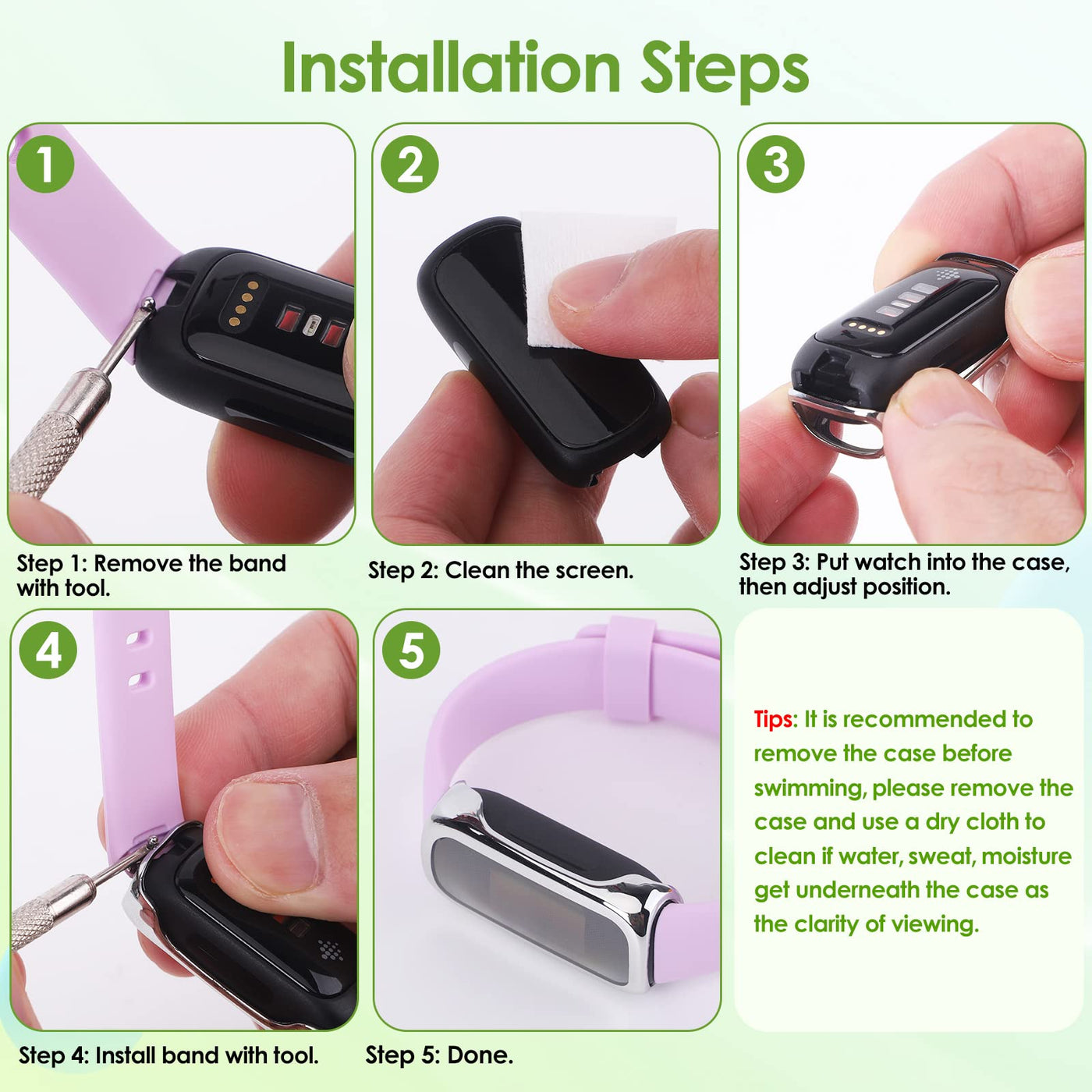 Installation Steps

1

Step 1: Remove the band with tool.

2

Step 2: Clean the screen.

3

Step 3: Put watch into the case, then adjust position.

4

Step 4: Install band with tool.

5

Step 5: Done.

Tips: It is recommended to remove the case before swimming, please remove the case and use a dry cloth to clean if water, sweat, moisture get underneath the case as the clarity of viewing.