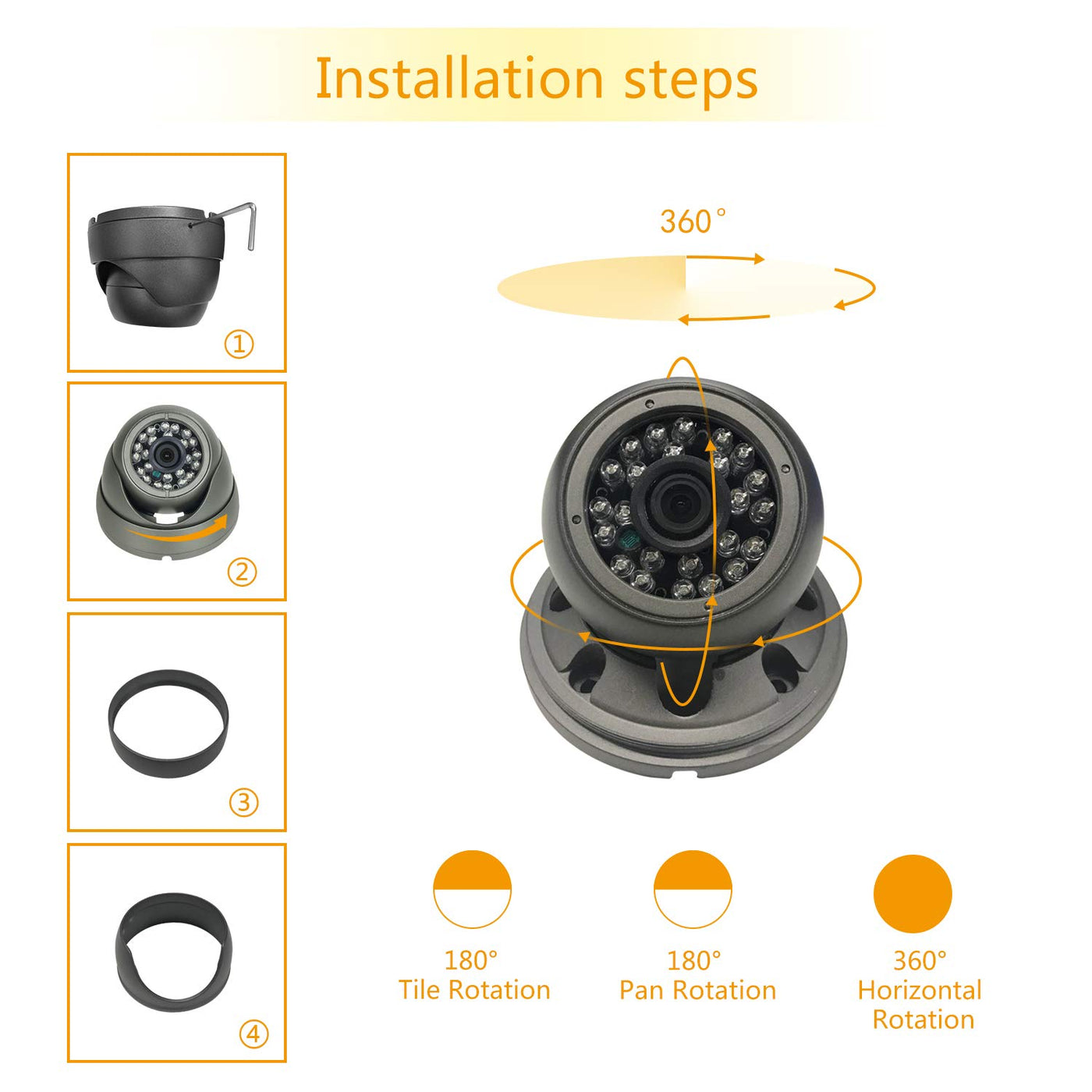 Installation steps

①

②

③

④

360°

180°
Tile Rotation

180°
Pan Rotation

360°
Horizontal
Rotation