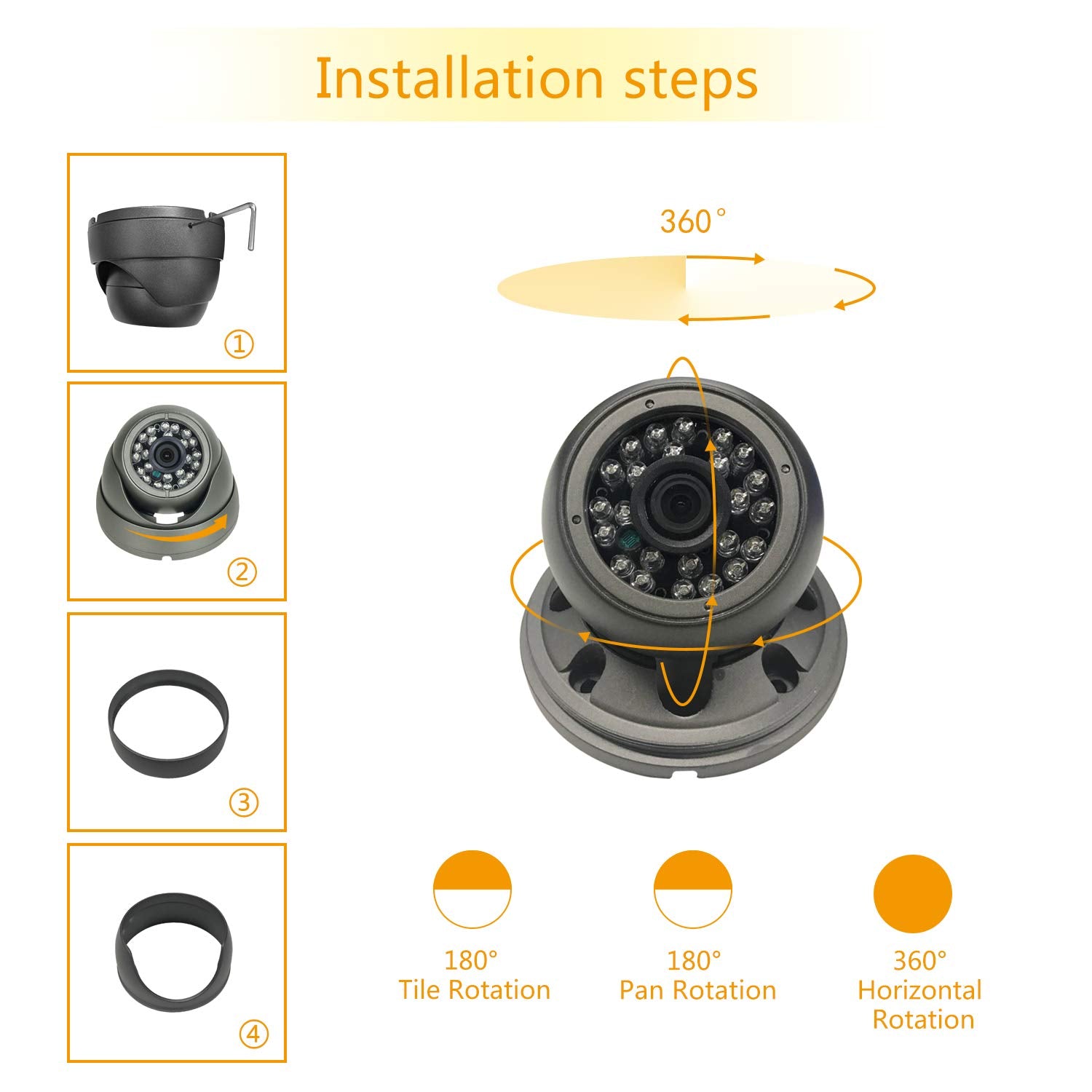 Installation steps

①

②

③

④

360°

180°
Tile Rotation

180°
Pan Rotation

360°
Horizontal Rotation