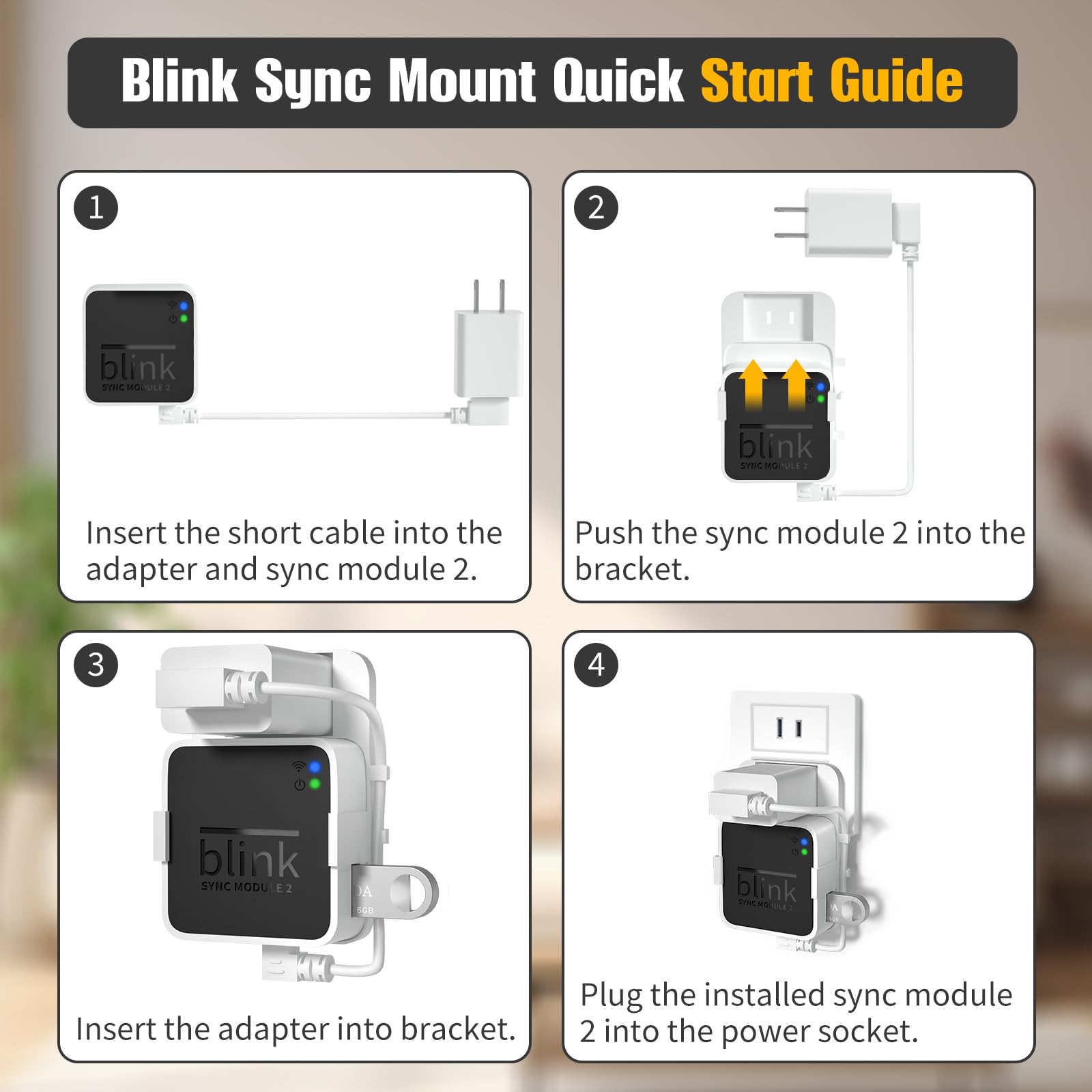 Blink Sync Mount Quick Start Guide

1

blink
SYNC MODULE 2

Insert the short cable into the adapter and sync module 2.

2

blink
SYNC MODULE 2

Push the sync module 2 into the bracket.

3

blink
SYNC MODULE 2

DA
6GB

Insert the adapter into bracket.

4

blink
SYNC MODULE 2

Plug the installed sync module 2 into the power socket.