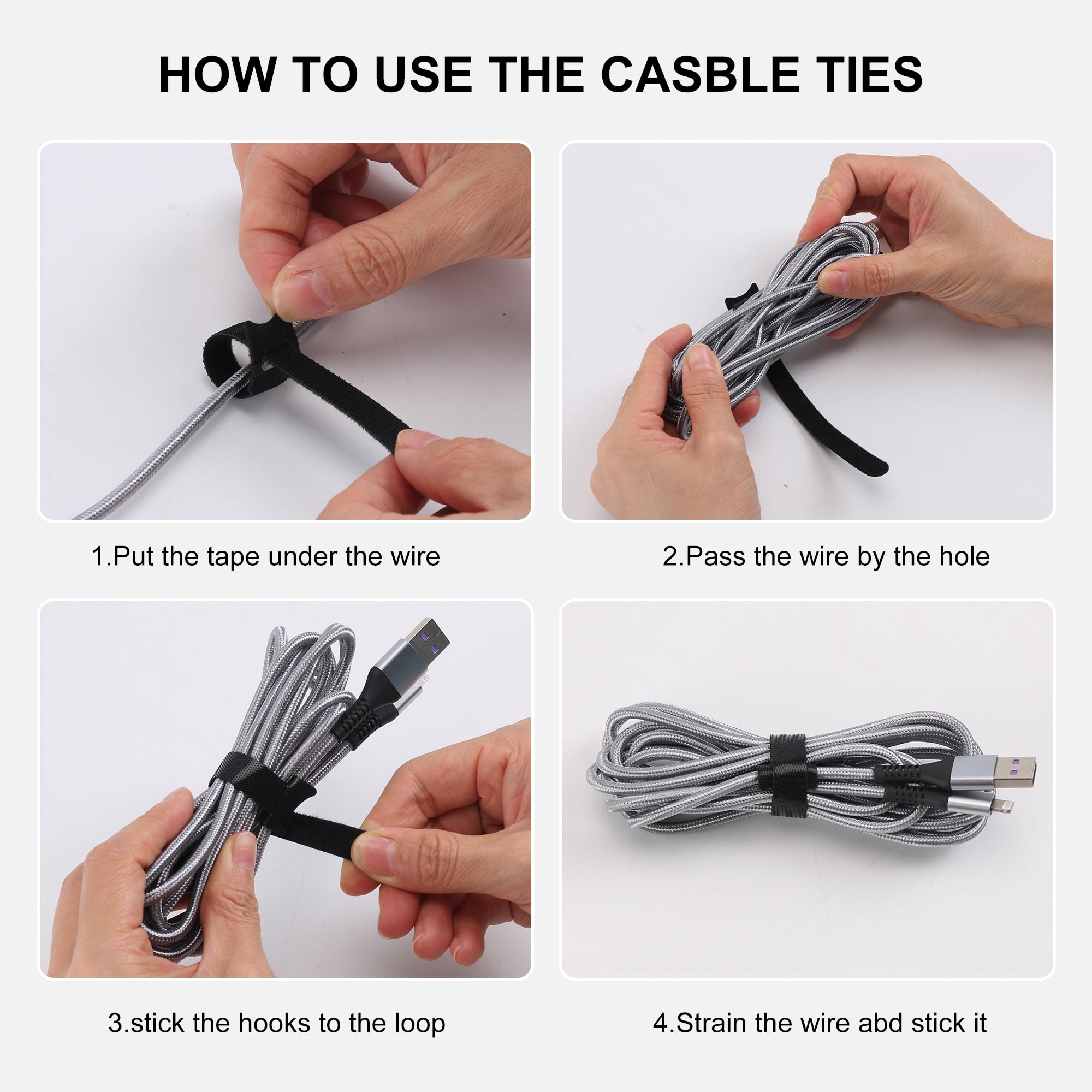 HOW TO USE THE CASBLE TIES

1.Put the tape under the wire

2.Pass the wire by the hole

3.stick the hooks to the loop

4.Strain the wire abd stick it