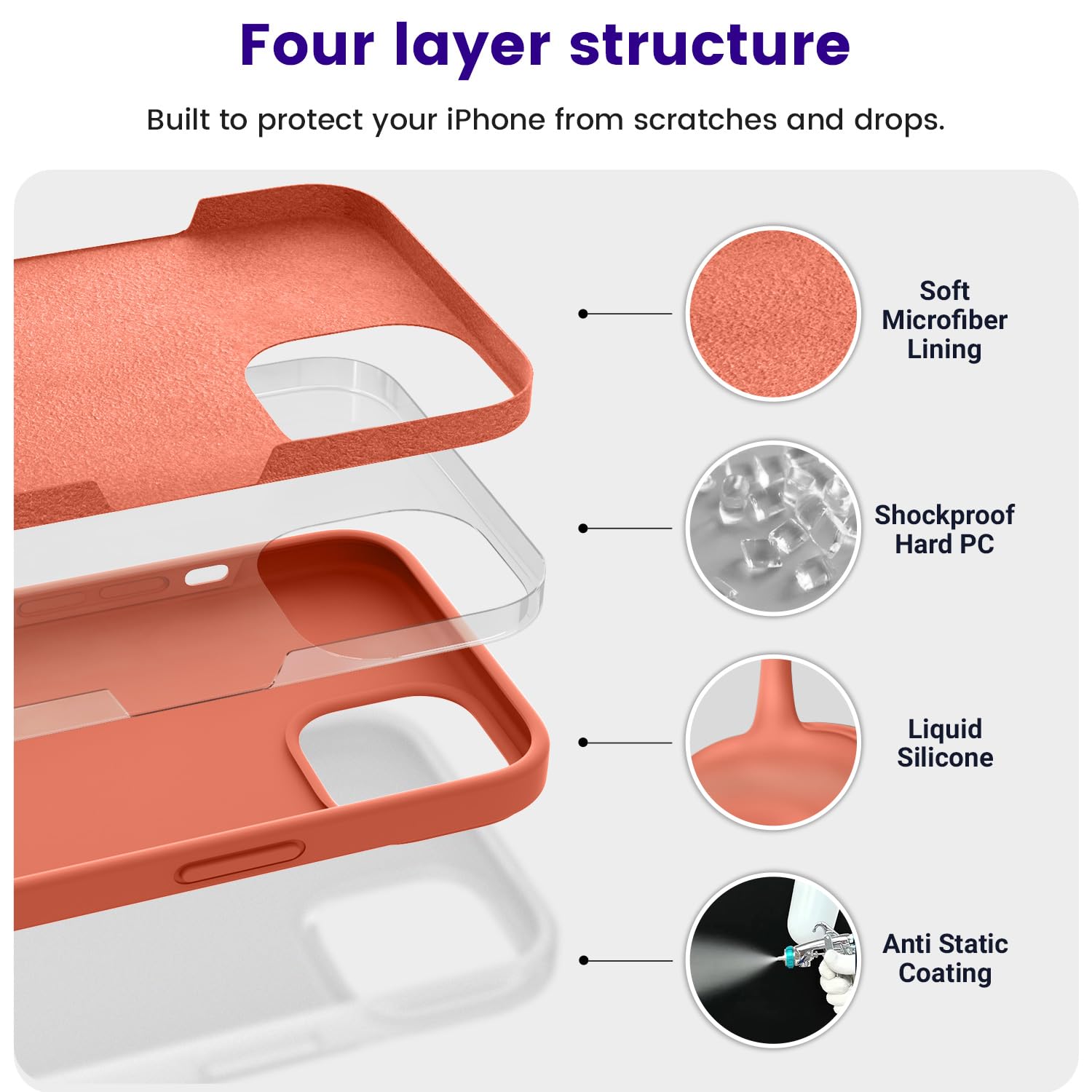 Four layer structure

Built to protect your iPhone from scratches and drops.

Soft Microfiber Lining

Shockproof Hard PC

Liquid Silicone

Anti Static Coating