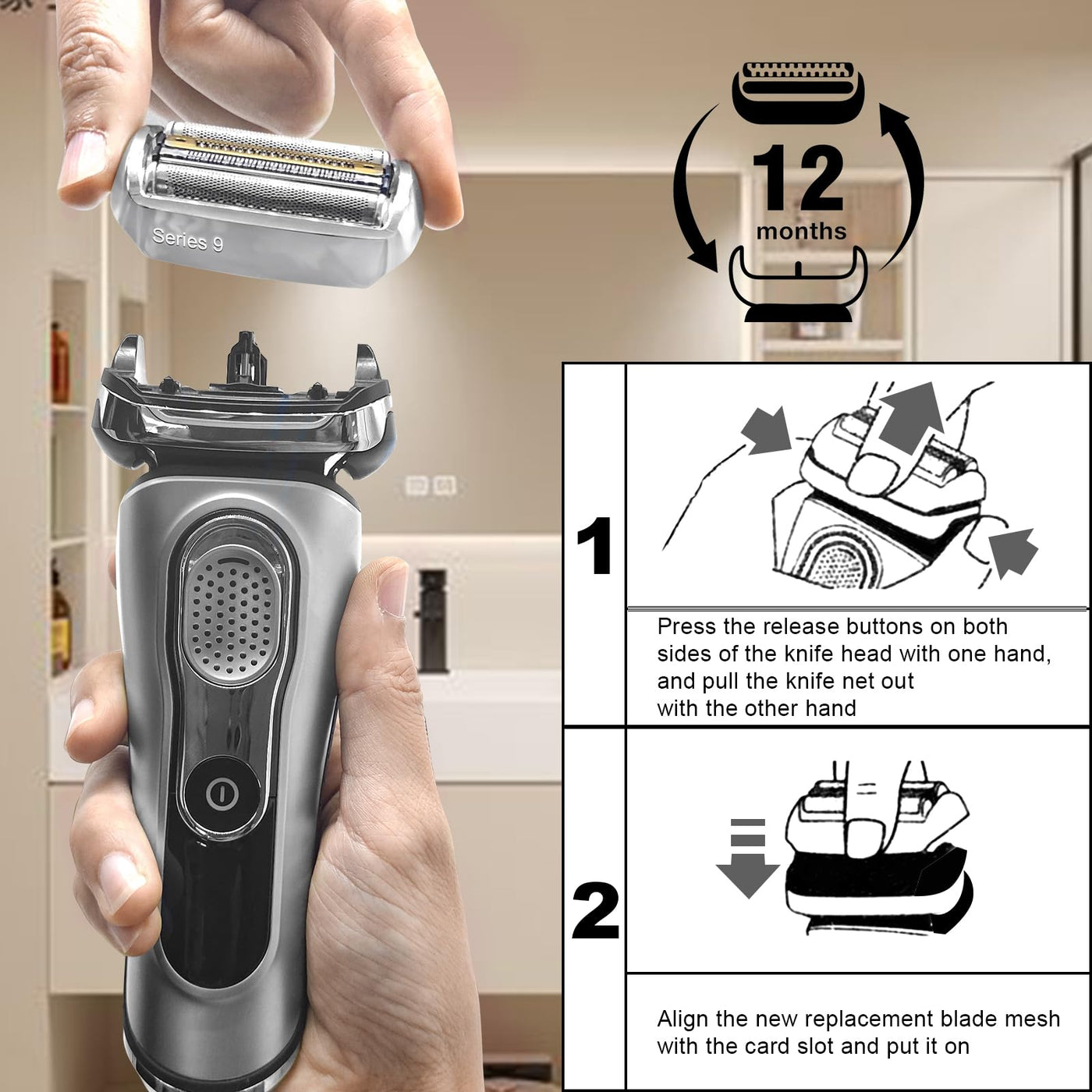 Series 9

12
months

1

Press the release buttons on both sides of the knife head with one hand, and pull the knife net out with the other hand

2

Align the new replacement blade mesh with the card slot and put it on