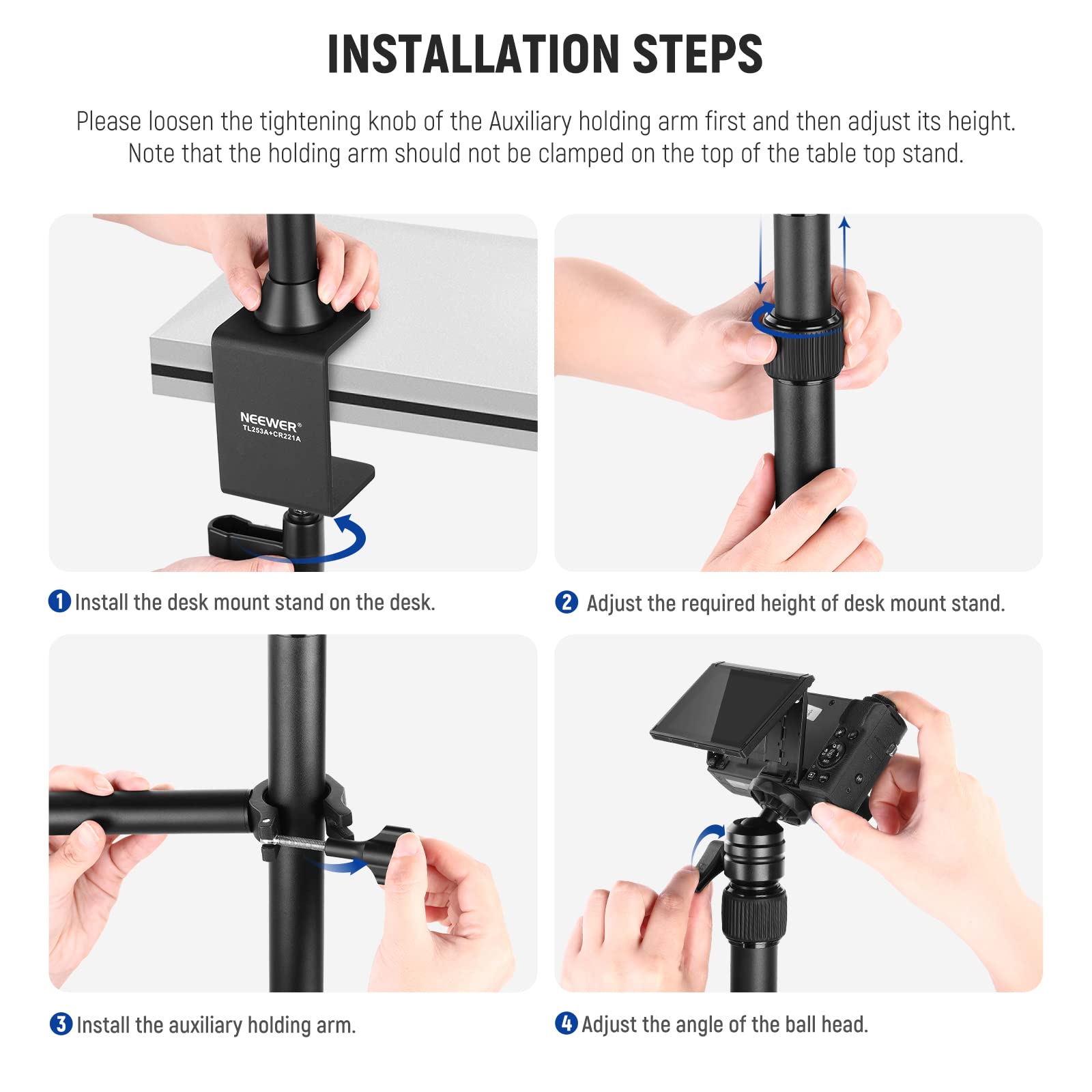 INSTALLATION STEPS

Please loosen the tightening knob of the Auxiliary holding arm first and then adjust its height. Note that the holding arm should not be clamped on the top of the table top stand.

NEEWER®
TL253A+CR221A

1 Install the desk mount stand on the desk.

2 Adjust the required height of desk mount stand.

3 Install the auxiliary holding arm.

4 Adjust the angle of the ball head.