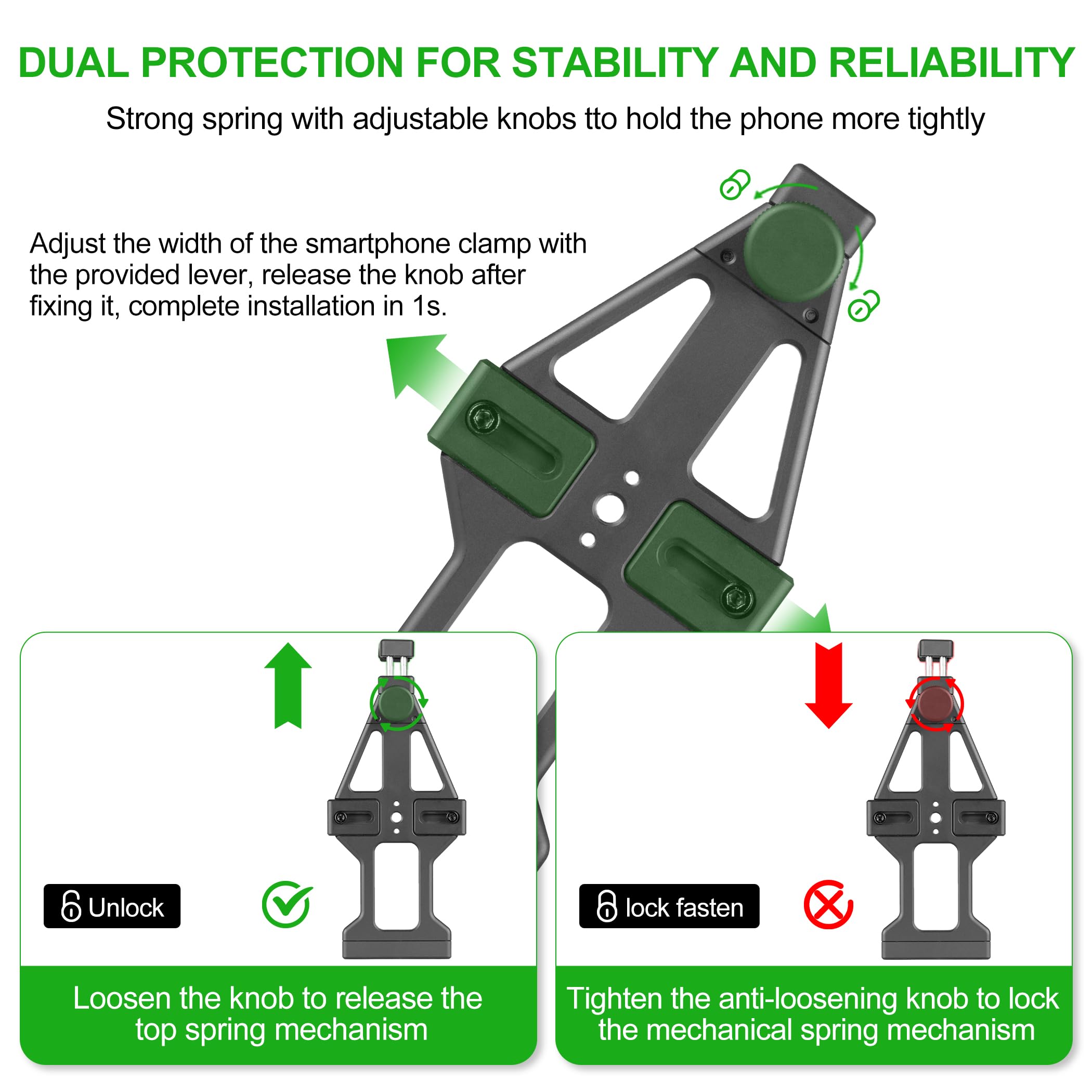 DUAL PROTECTION FOR STABILITY AND RELIABILITY

Strong spring with adjustable knobs tto hold the phone more tightly

Adjust the width of the smartphone clamp with the provided lever, release the knob after fixing it, complete installation in 1s.

Unlock

Loosen the knob to release the top spring mechanism

lock fasten

Tighten the anti-loosening knob to lock the mechanical spring mechanism