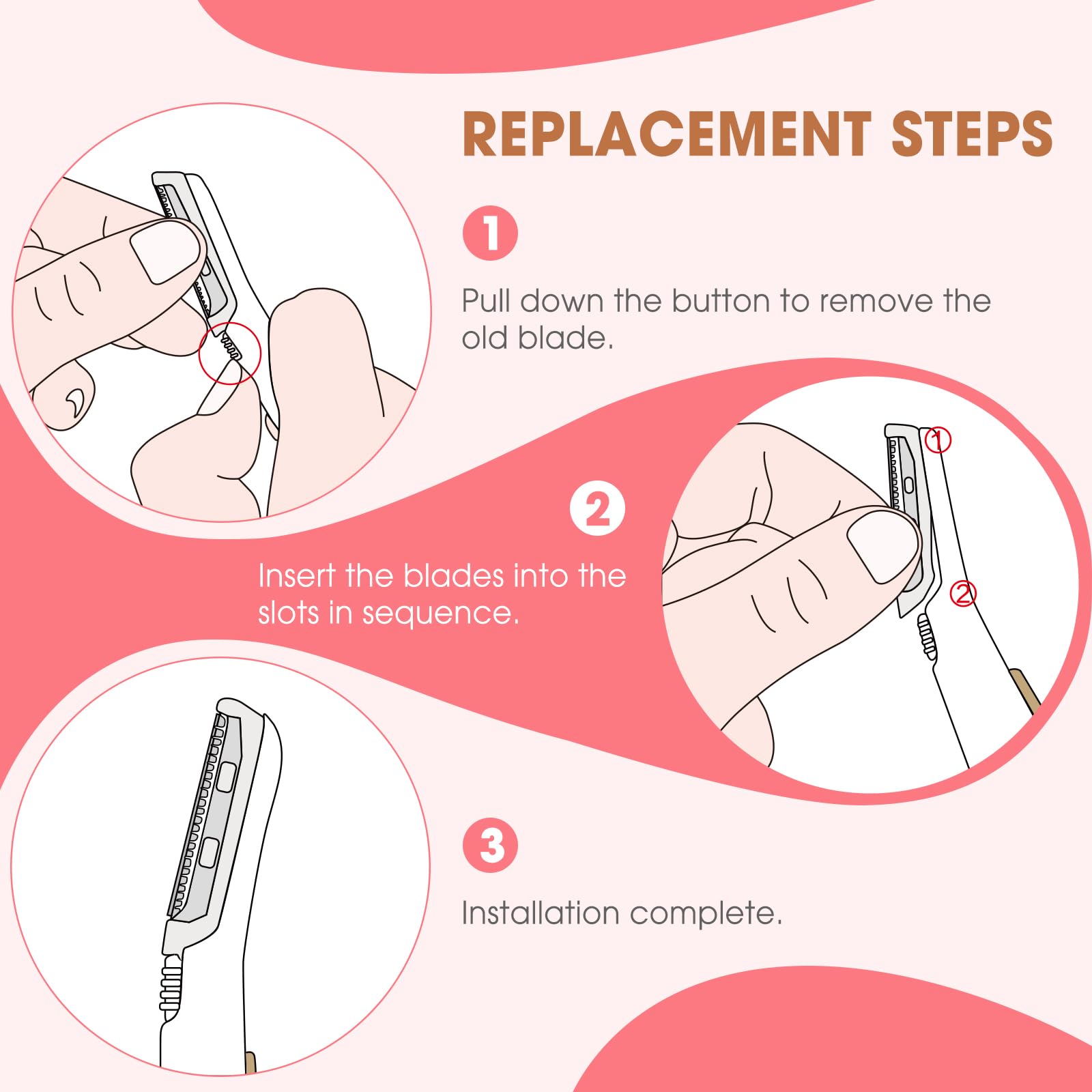 REPLACEMENT STEPS

1

Pull down the button to remove the old blade.

2

Insert the blades into the slots in sequence.

①

②

3

Installation complete.