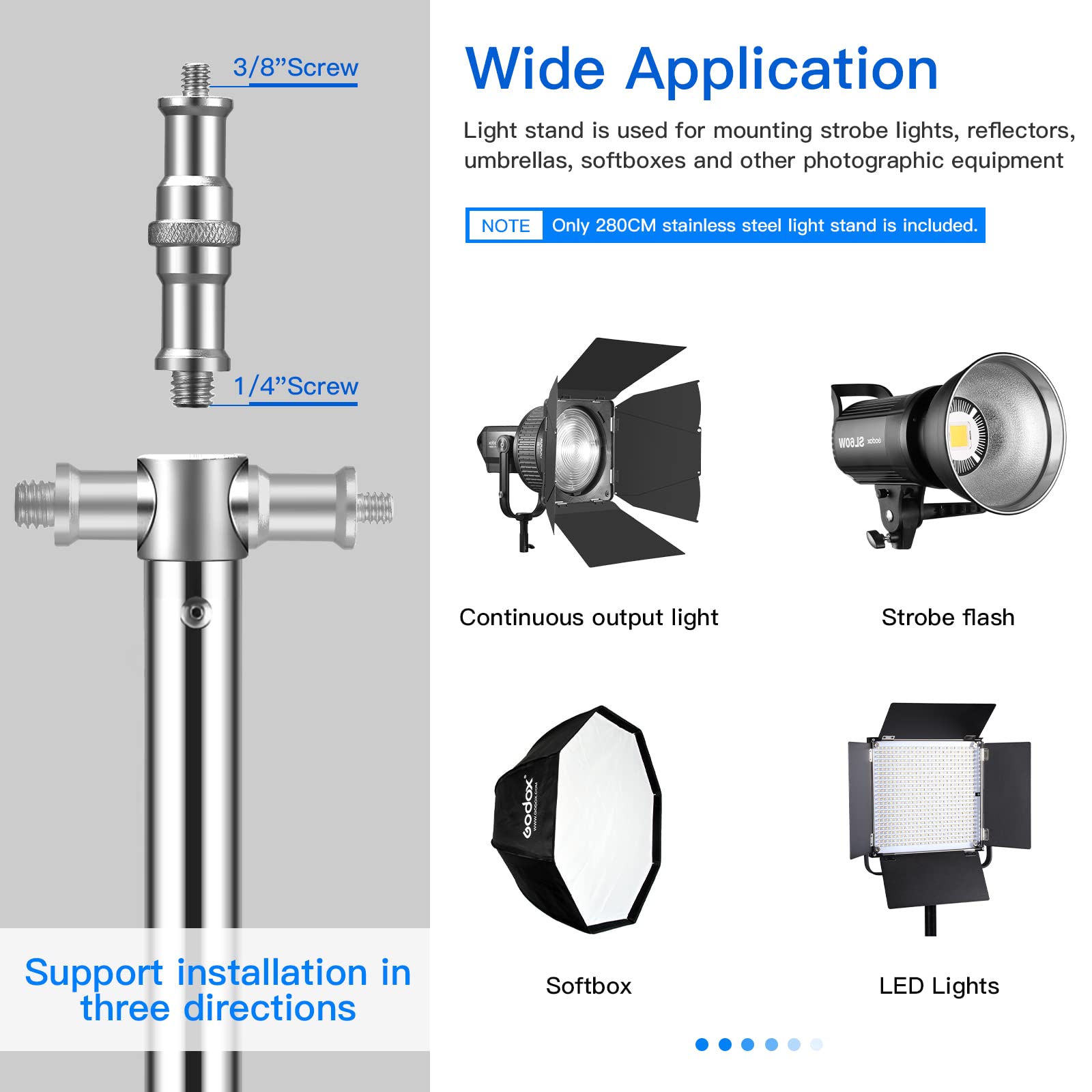 3/8”Screw

1/4”Screw

Support installation in three directions

Wide Application

Light stand is used for mounting strobe lights, reflectors, umbrellas, softboxes and other photographic equipment

NOTE Only 280CM stainless steel light stand is included.

SL60W Godox

Continuous output light

Strobe flash

Godox www.godox.com

Softbox

LED Lights