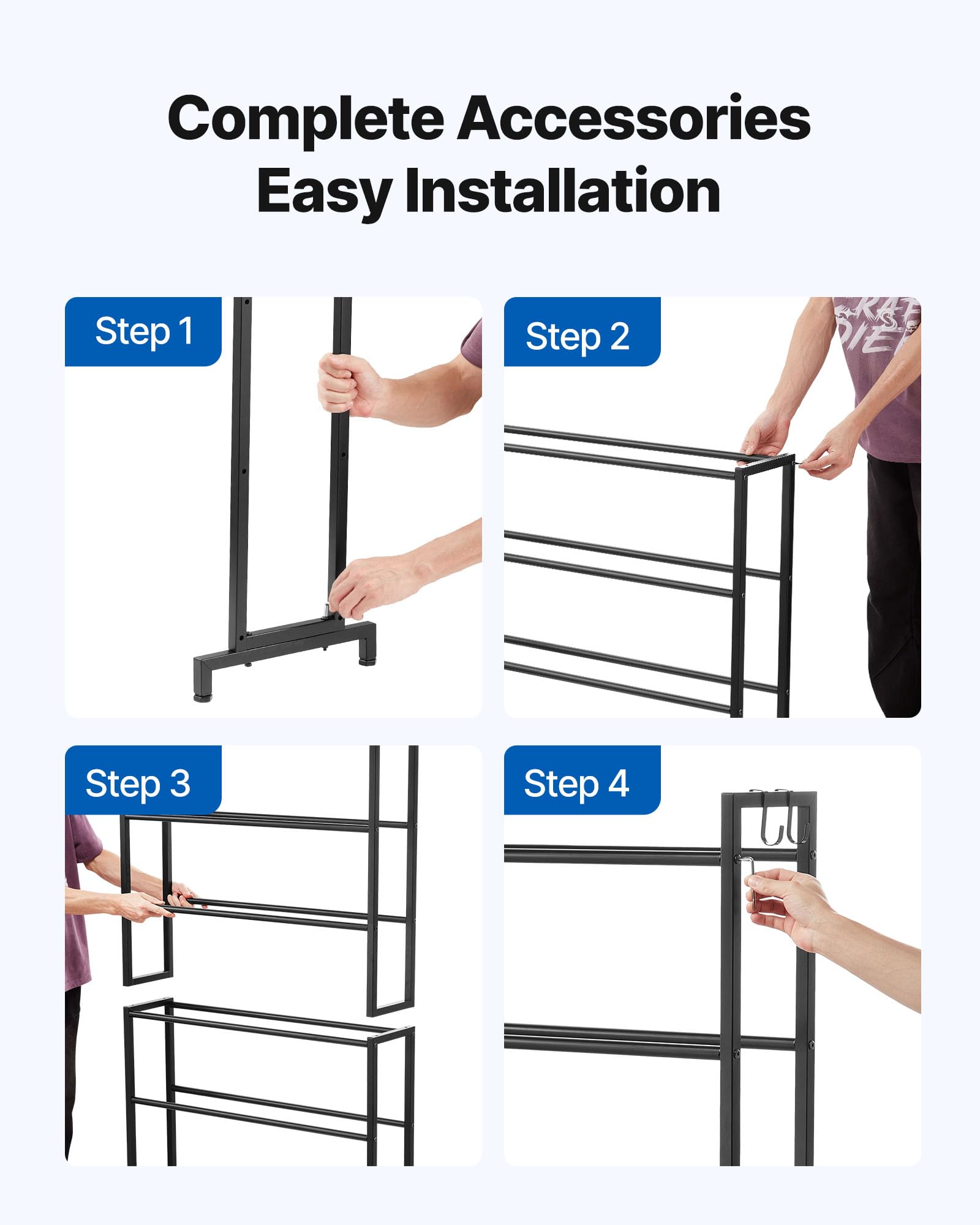 Complete Accessories
Easy Installation

Step 1

Step 2

Step 3

Step 4