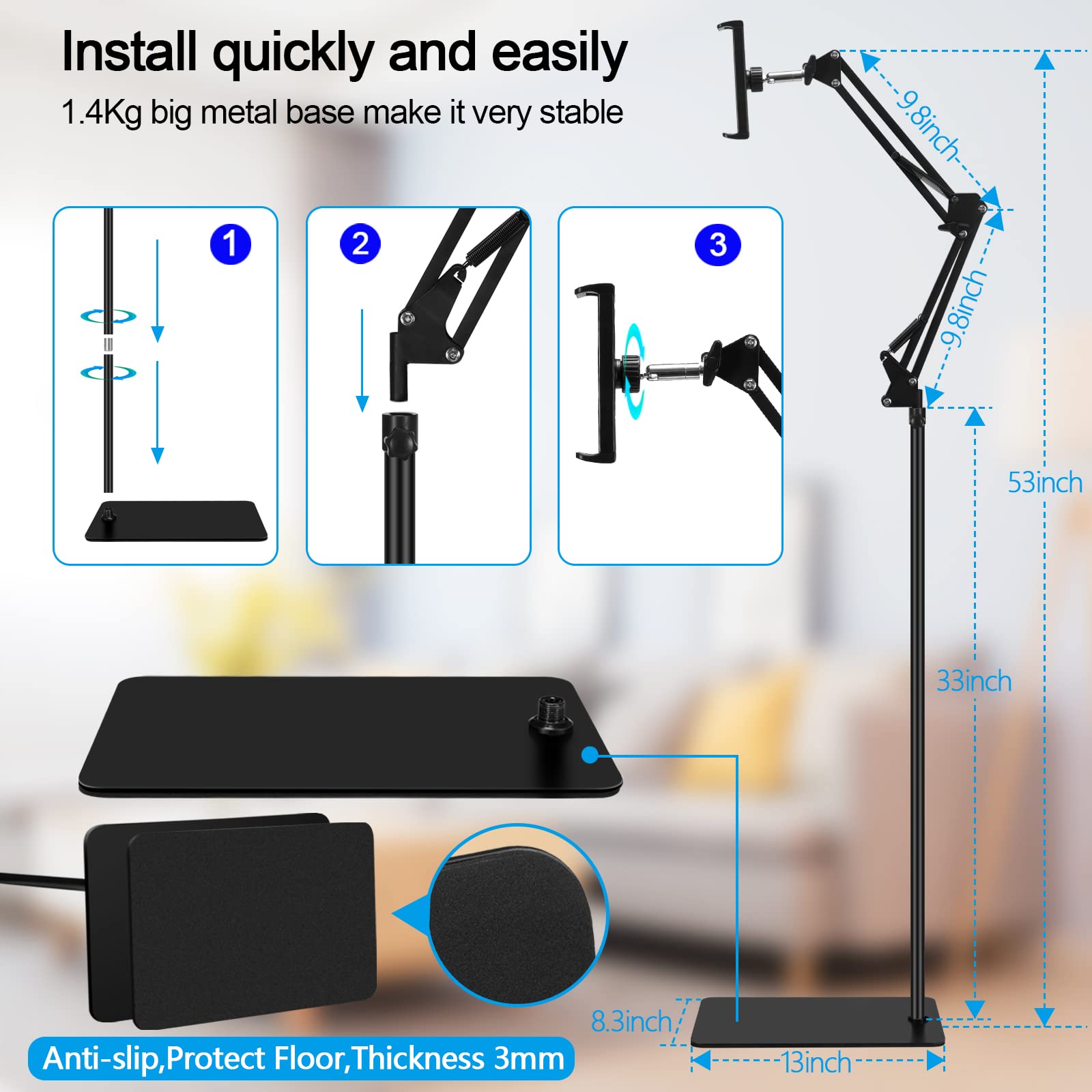 Install quickly and easily
1.4Kg big metal base make it very stable

1

2

3

9.8inch
9.8inch
53inch
33inch
8.3inch
13inch

Anti-slip,Protect Floor,Thickness 3mm