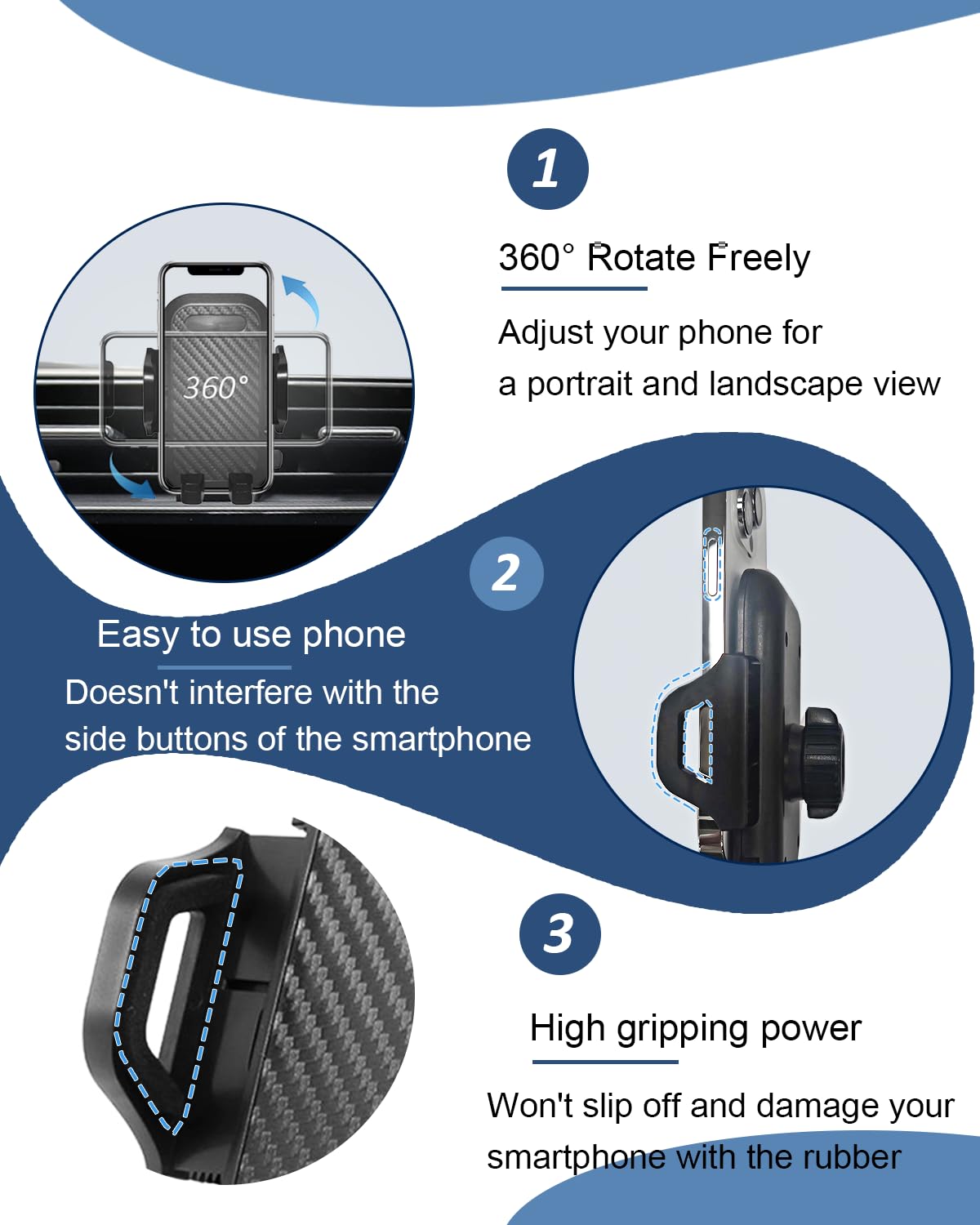 1

360° Rotate Freely

Adjust your phone for a portrait and landscape view

360°

2

Easy to use phone

Doesn't interfere with the side buttons of the smartphone

3

High gripping power

Won't slip off and damage your smartphone with the rubber