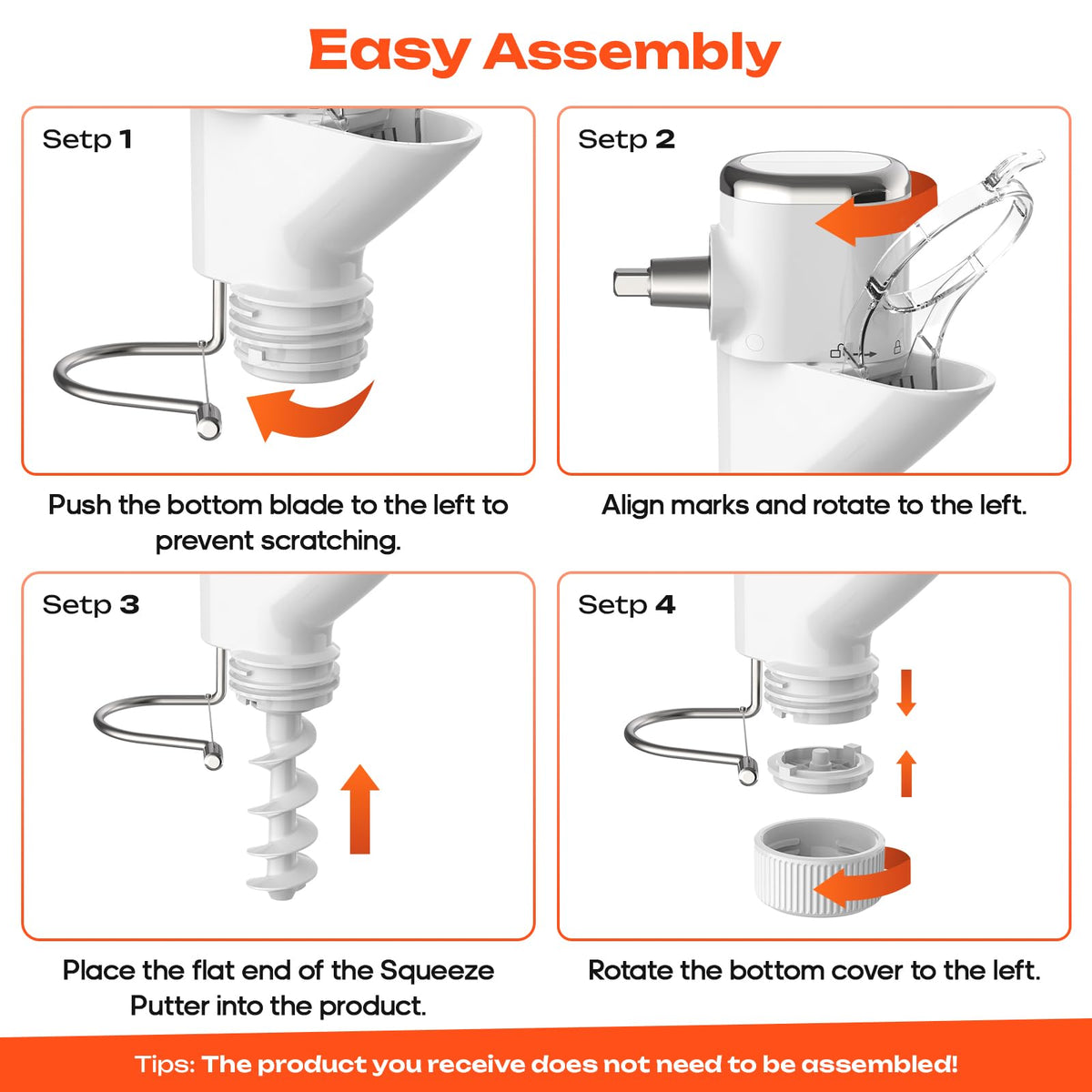 Easy Assembly

Setp 1

Push the bottom blade to the left to prevent scratching.

Setp 2

Align marks and rotate to the left.

Setp 3

Place the flat end of the Squeeze Putter into the product.

Setp 4

Rotate the bottom cover to the left.

Tips: The product you receive does not need to be assembled!