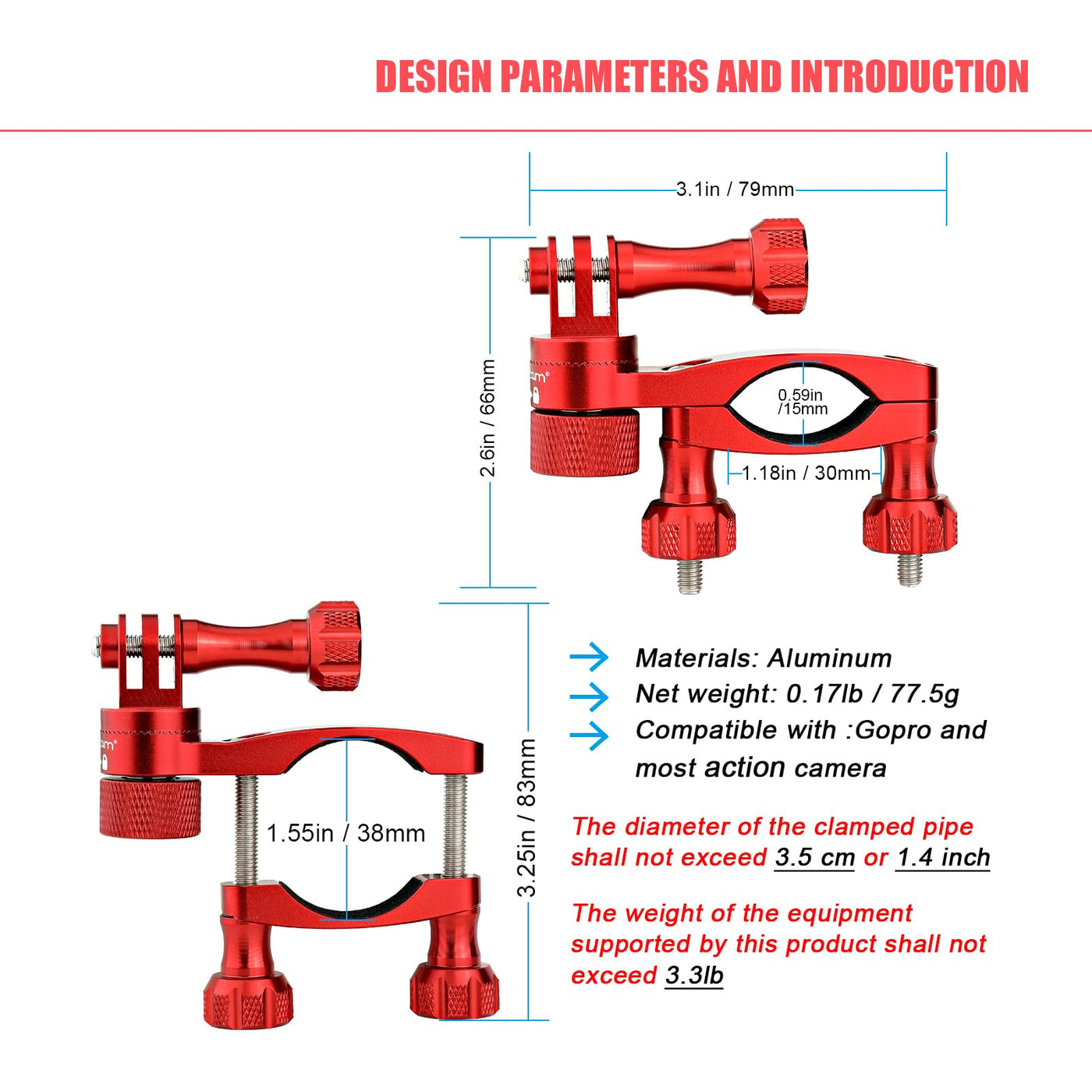 DESIGN PARAMETERS AND INTRODUCTION

3.1in / 79mm

2.6in / 66mm

0.59in /15mm

1.18in / 30mm

1.55in / 38mm

3.25in / 83mm

Materials: Aluminum
Net weight: 0.17lb / 77.5g
Compatible with :Gopro and most action camera

The diameter of the clamped pipe shall not exceed 3.5 cm or 1.4 inch

The weight of the equipment supported by this product shall not exceed 3.3lb