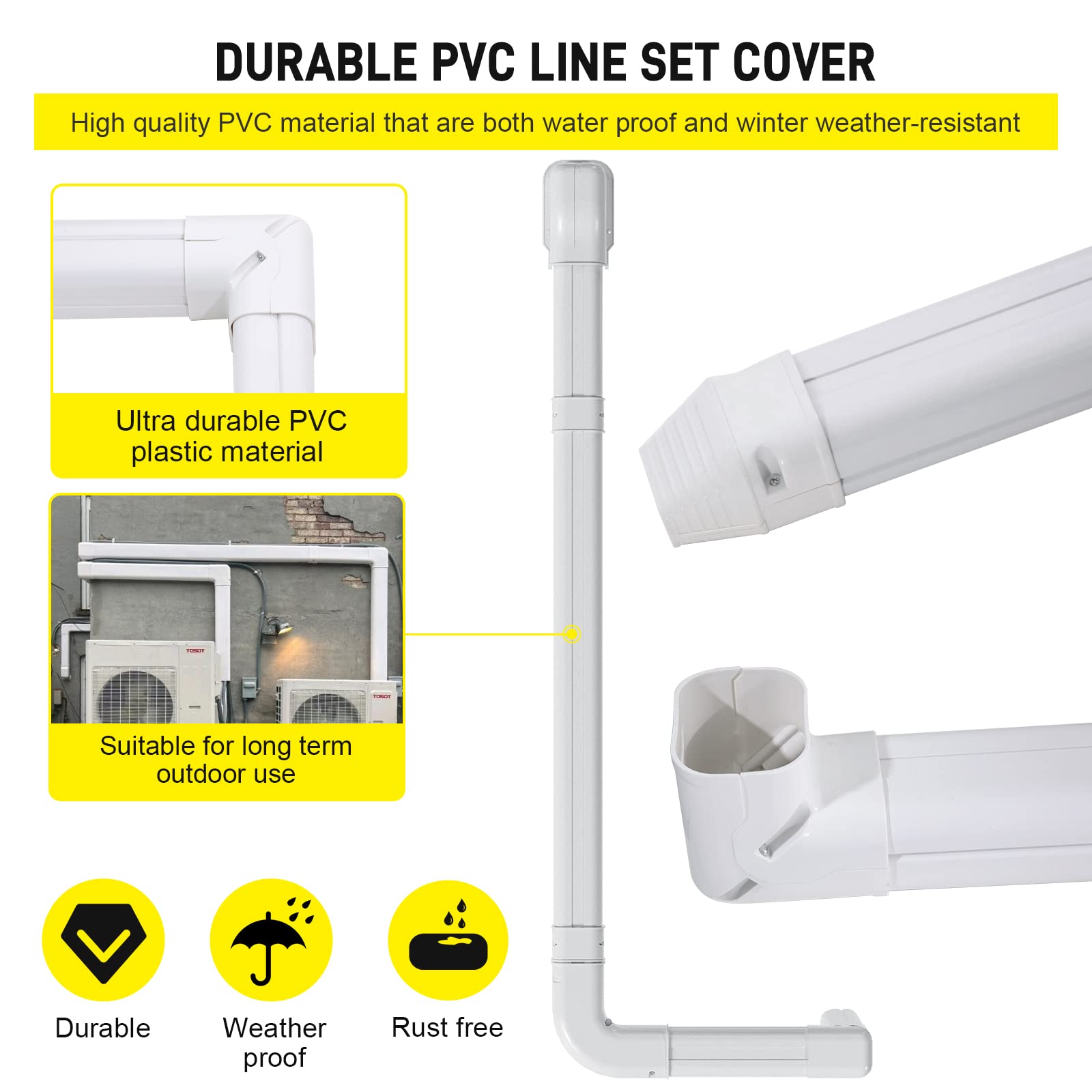 DURABLE PVC LINE SET COVER

High quality PVC material that are both water proof and winter weather-resistant

Ultra durable PVC plastic material

TOSOT

TOSOT

Suitable for long term outdoor use

Durable

Weather proof

Rust free