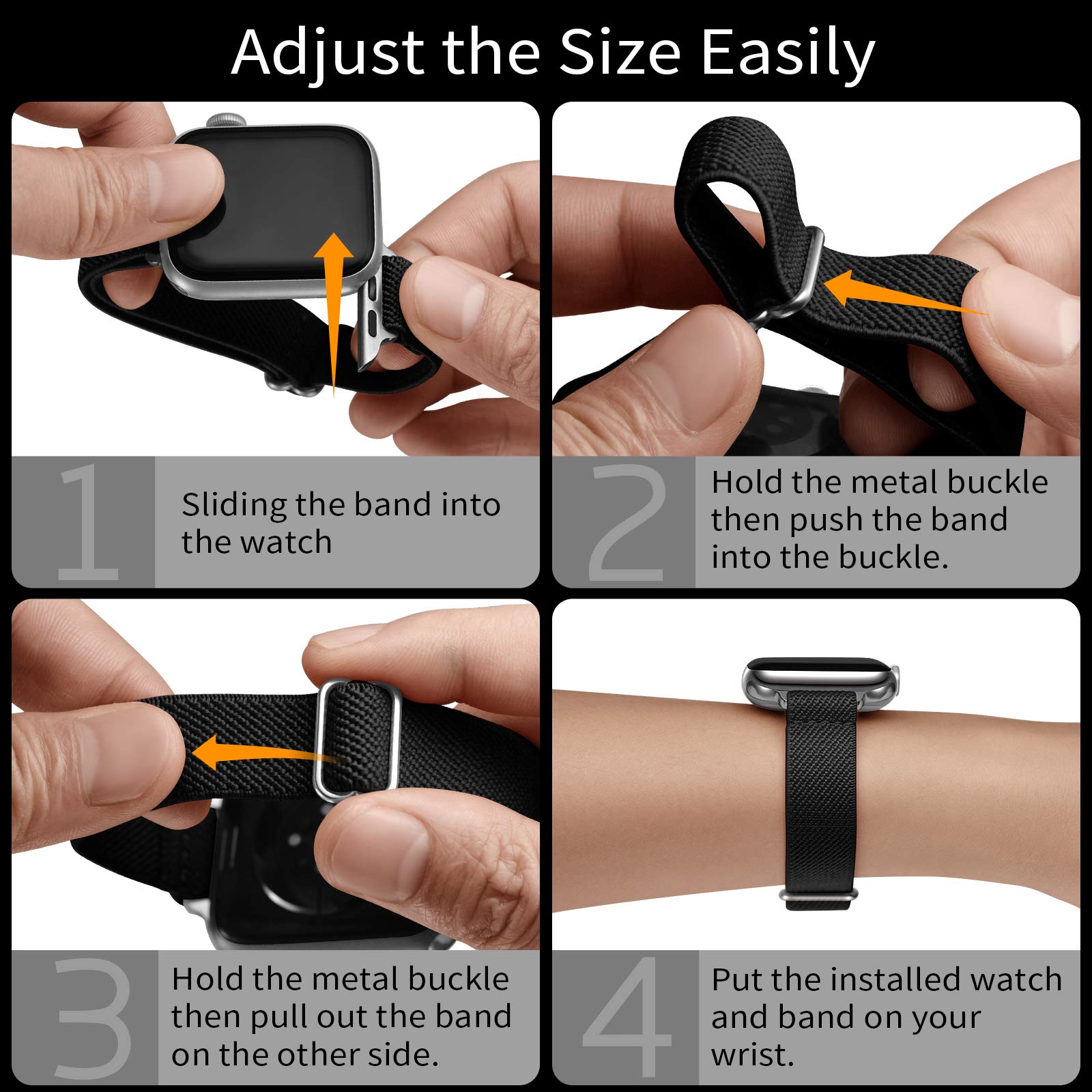 Adjust the Size Easily

1

Sliding the band into the watch

2

Hold the metal buckle then push the band into the buckle.

3

Hold the metal buckle then pull out the band on the other side.

4

Put the installed watch and band on your wrist.