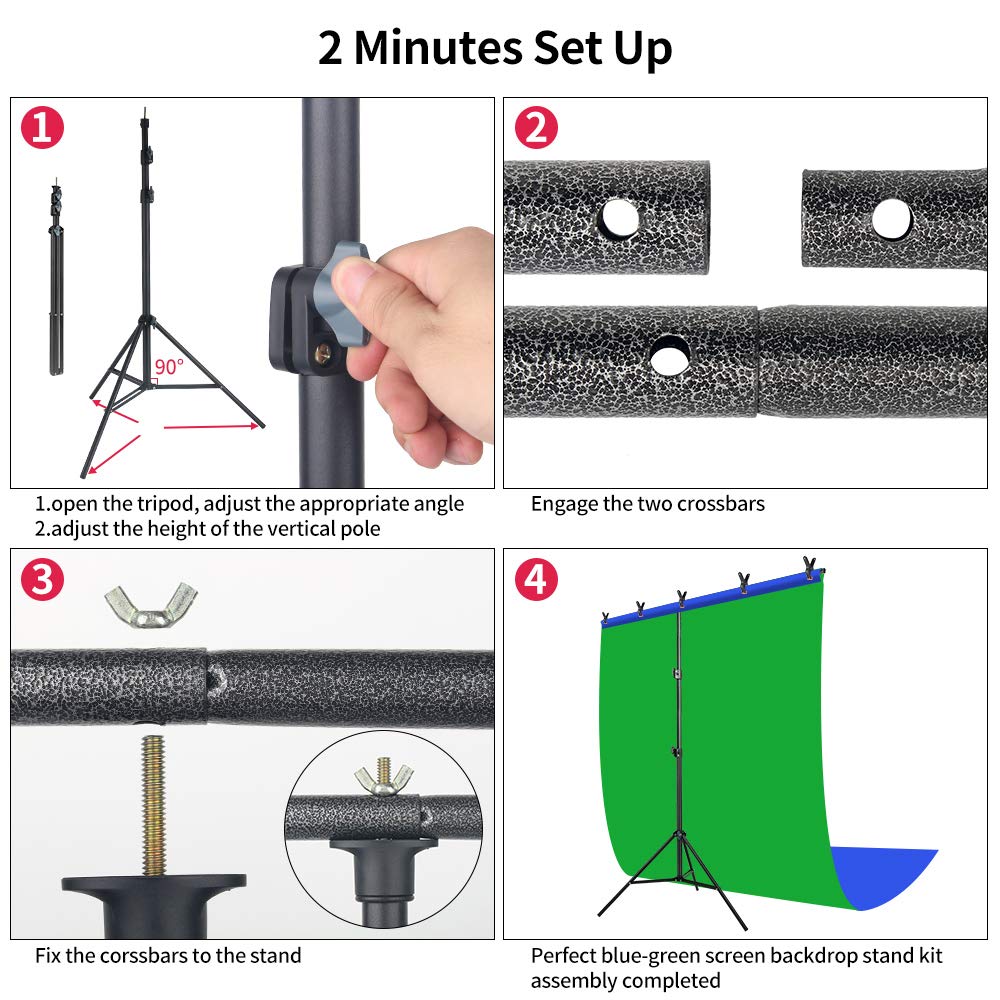 2 Minutes Set Up

1

90°

1.open the tripod, adjust the appropriate angle
2.adjust the height of the vertical pole

2

Engage the two crossbars

3

Fix the corssbars to the stand

4

Perfect blue-green screen backdrop stand kit assembly completed