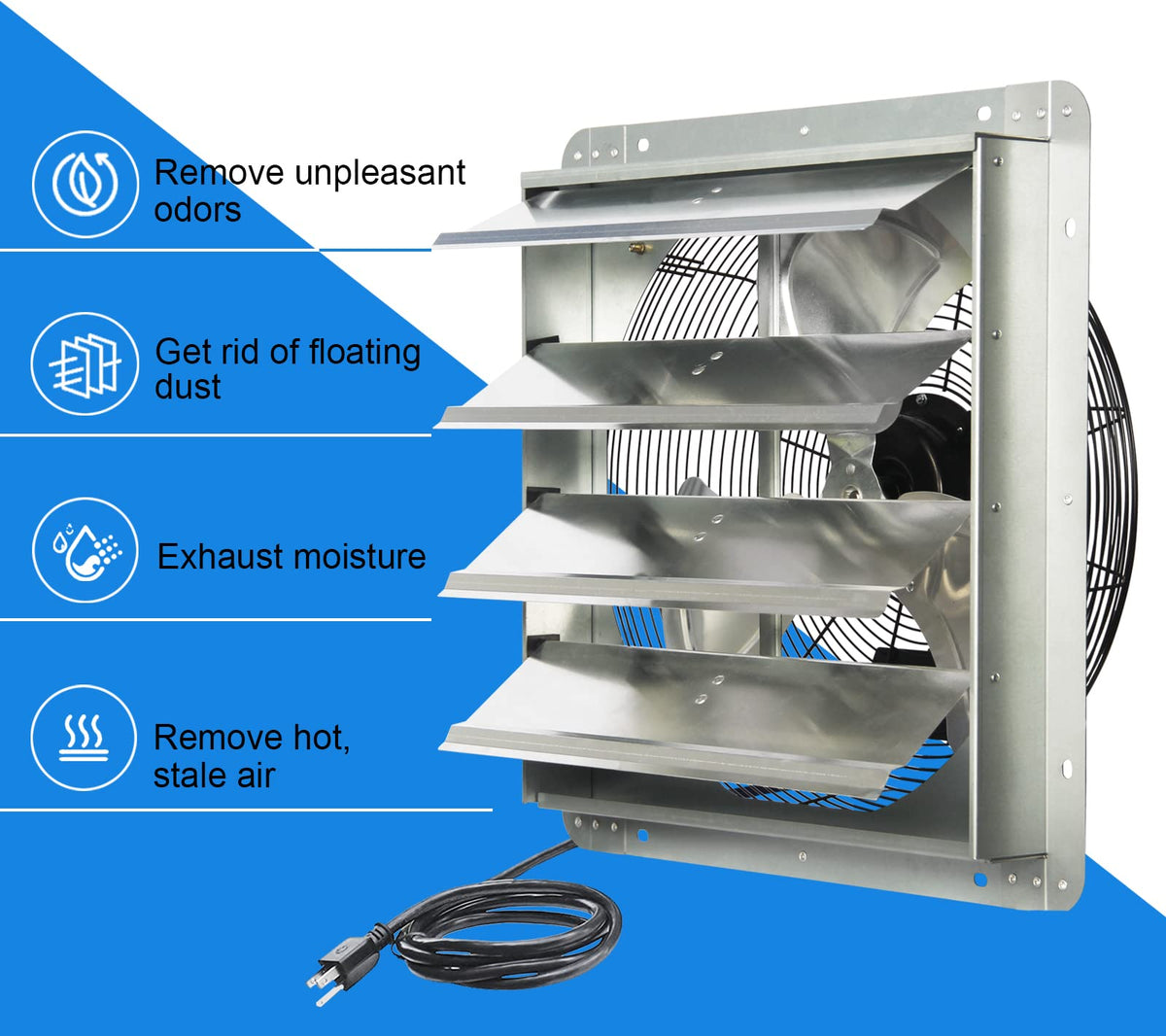 Remove unpleasant odors

Get rid of floating dust

Exhaust moisture

Remove hot, stale air