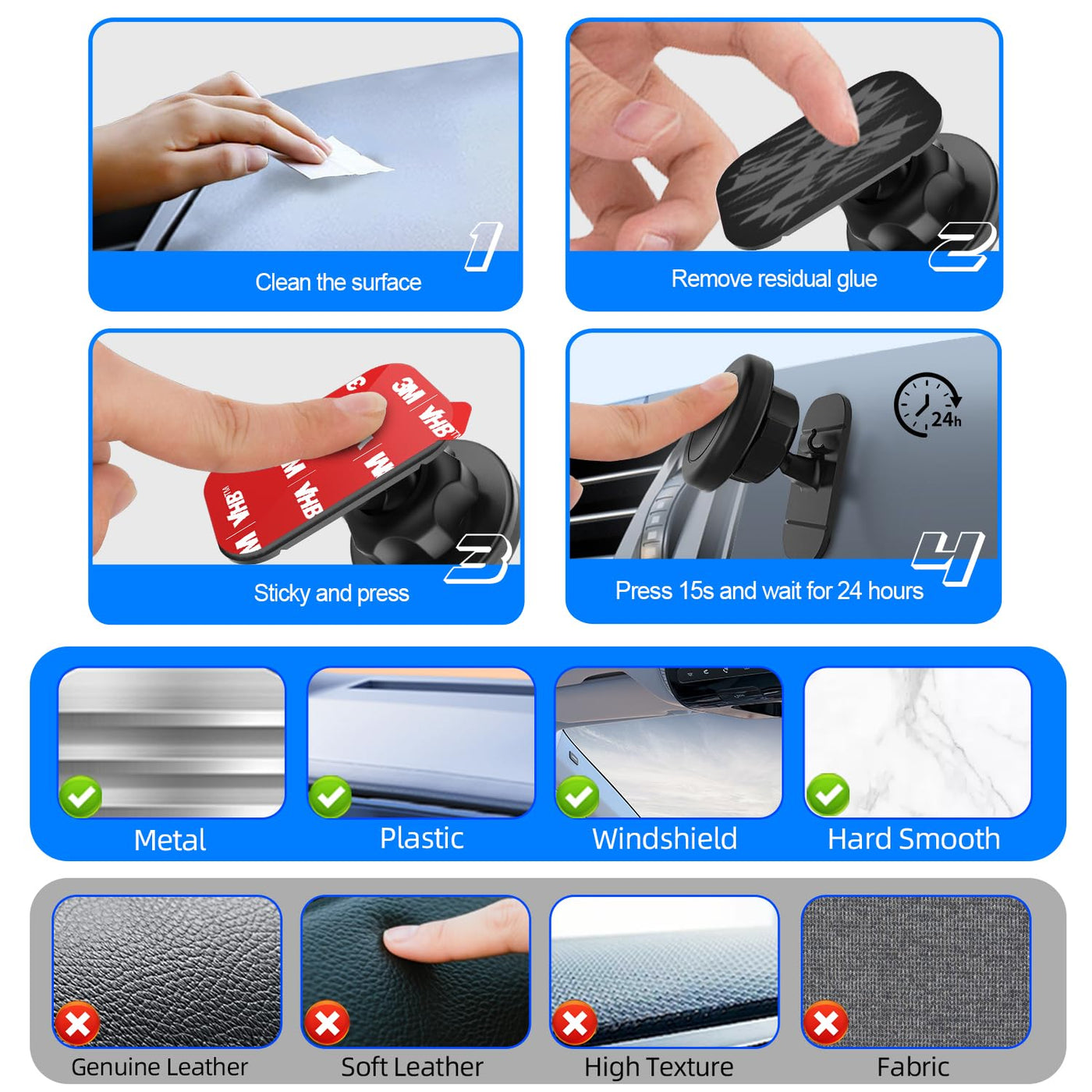 1
Clean the surface

2
Remove residual glue

3M VHB
3
Sticky and press

24h
4
Press 15s and wait for 24 hours

Metal

Plastic

Windshield

Hard Smooth

Genuine Leather

Soft Leather

High Texture

Fabric