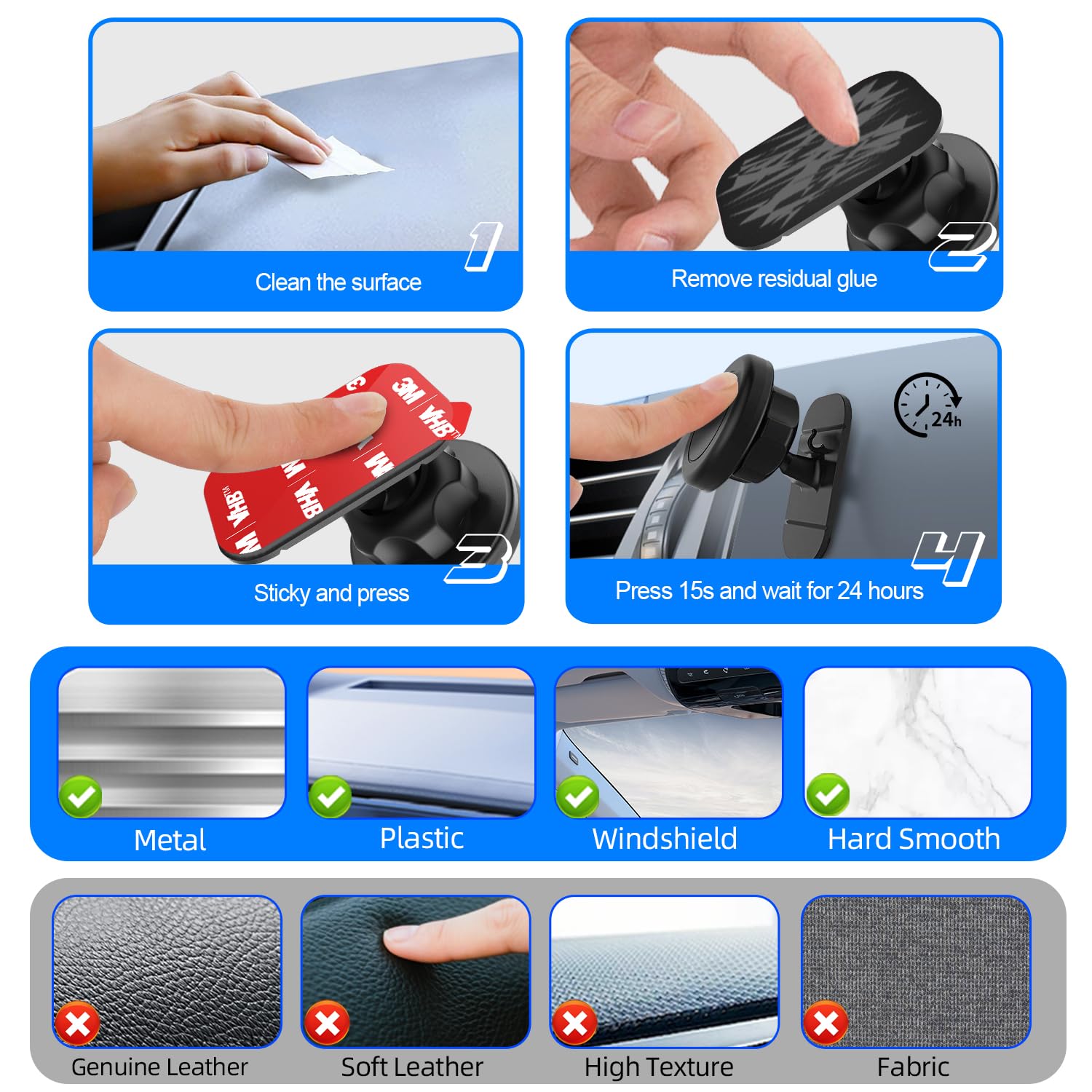 1
Clean the surface

2
Remove residual glue

3M VHB
3
Sticky and press

24h
4
Press 15s and wait for 24 hours

Metal
Plastic
Windshield
Hard Smooth

Genuine Leather
Soft Leather
High Texture
Fabric