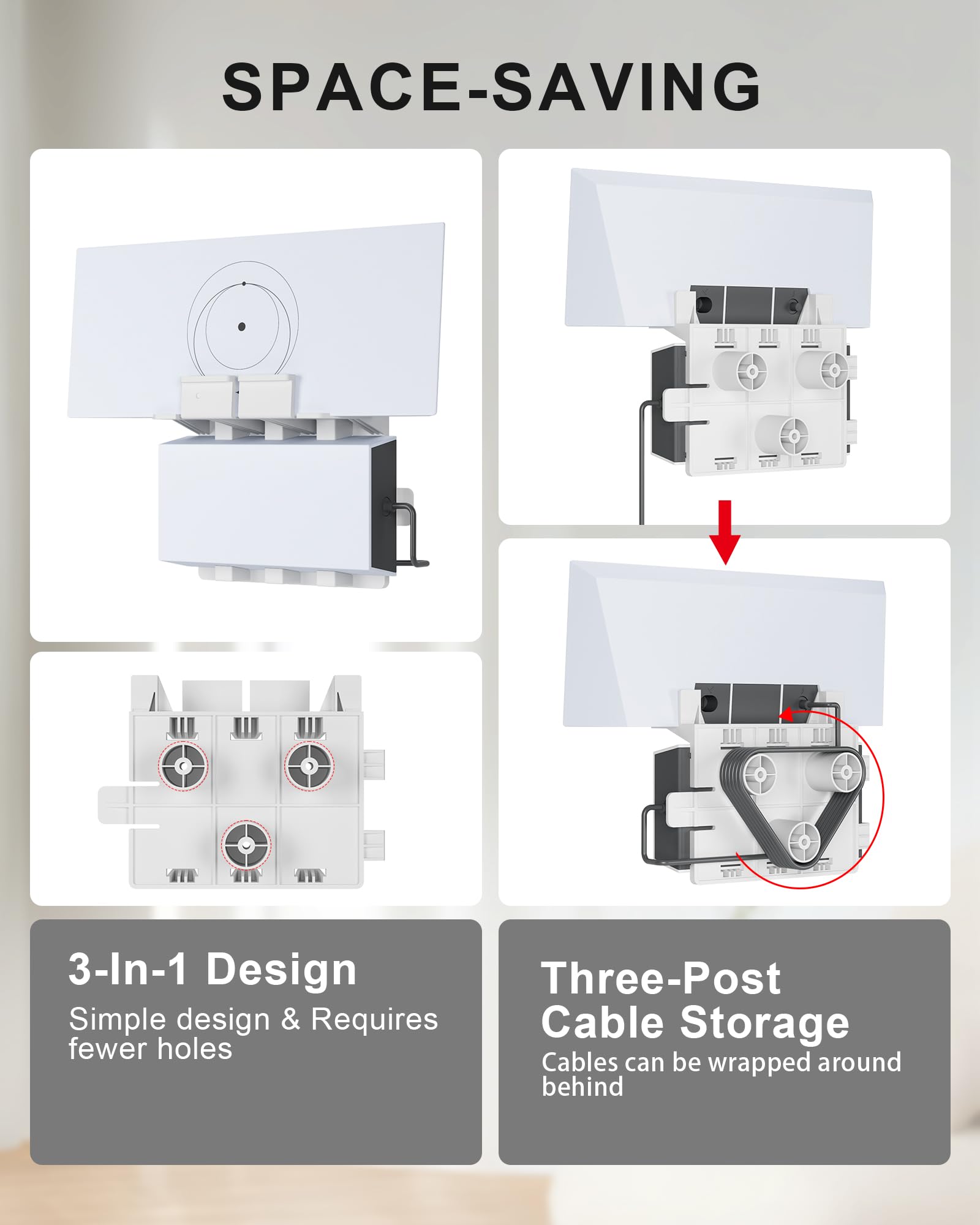 SPACE-SAVING

3-In-1 Design
Simple design & Requires fewer holes

Three-Post Cable Storage
Cables can be wrapped around behind