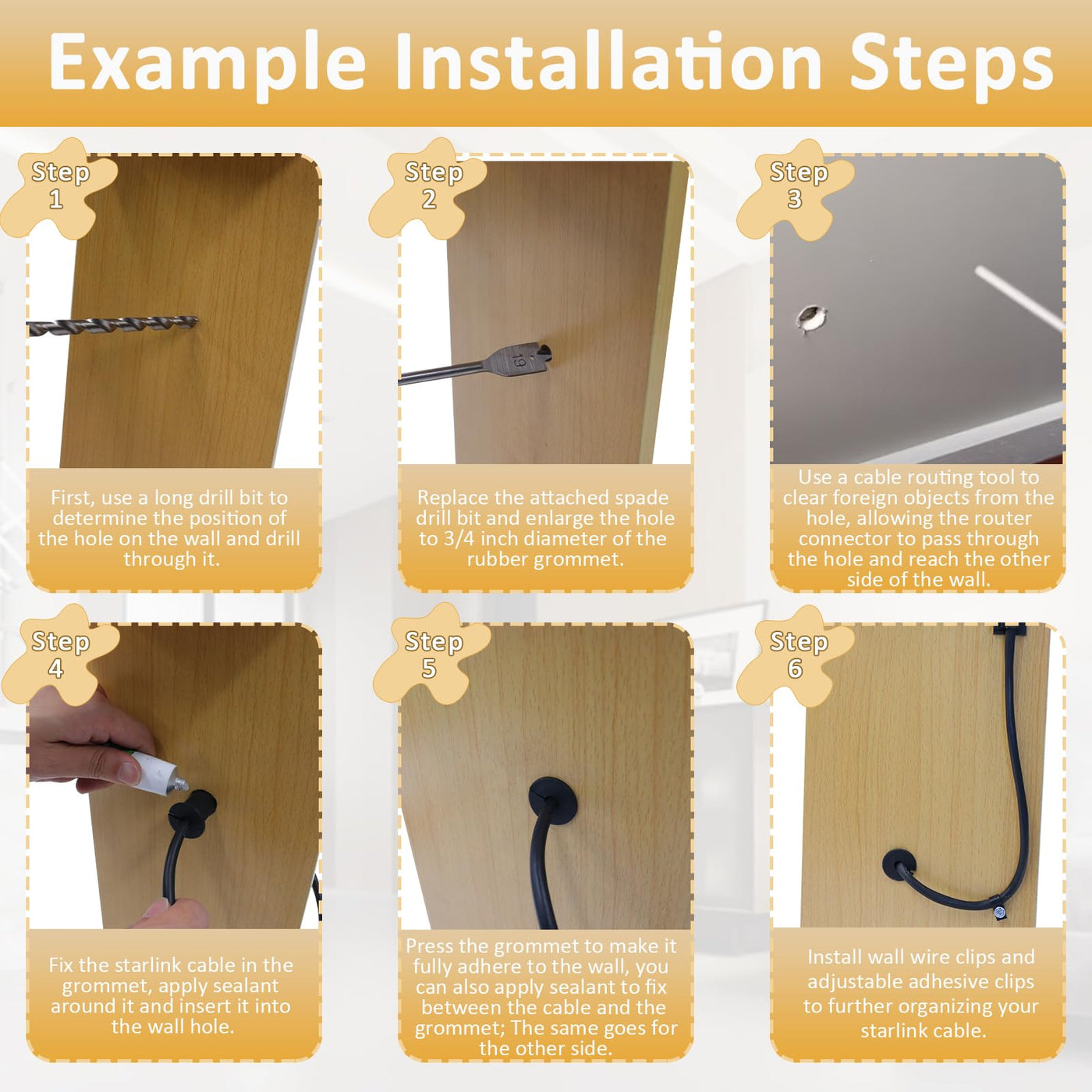 Example Installation Steps

Step 1

First, use a long drill bit to determine the position of the hole on the wall and drill through it.

Step 2

19

Replace the attached spade drill bit and enlarge the hole to 3/4 inch diameter of the rubber grommet.

Step 3

Use a cable routing tool to clear foreign objects from the hole, allowing the router connector to pass through the hole and reach the other side of the wall.

Step 4

Fix the starlink cable in the grommet, apply sealant around it and insert it into the wall hole.

Step 5

Press the grommet to make it fully adhere to the wall, you can also apply sealant to fix between the cable and the grommet; The same goes for the other side.

Step 6

Install wall wire clips and adjustable adhesive clips to further organizing your starlink cable.