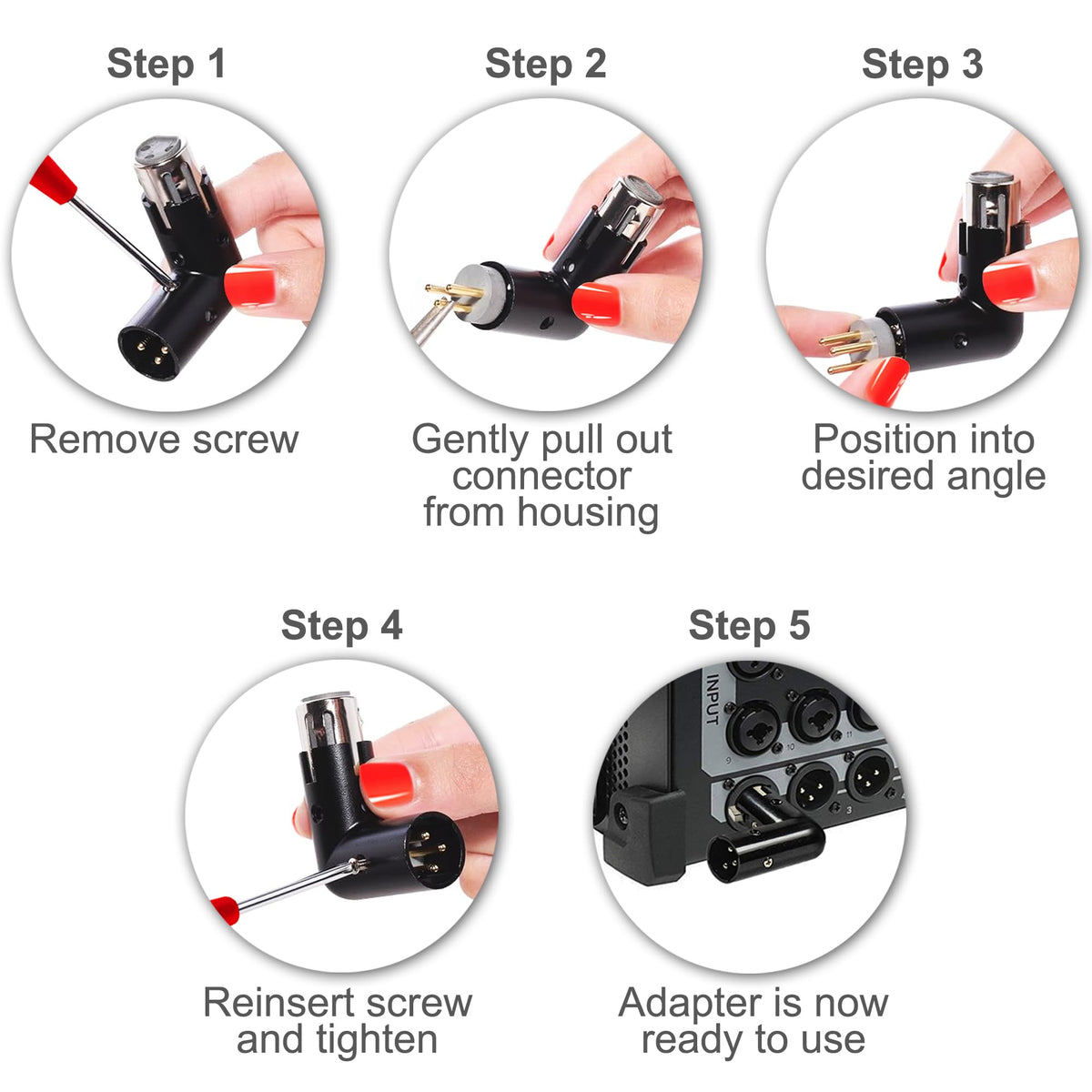 Step 1

Remove screw

Step 2

Gently pull out connector from housing

Step 3

Position into desired angle

Step 4

Reinsert screw and tighten

Step 5

INPUT

9

10

11

3

Adapter is now ready to use