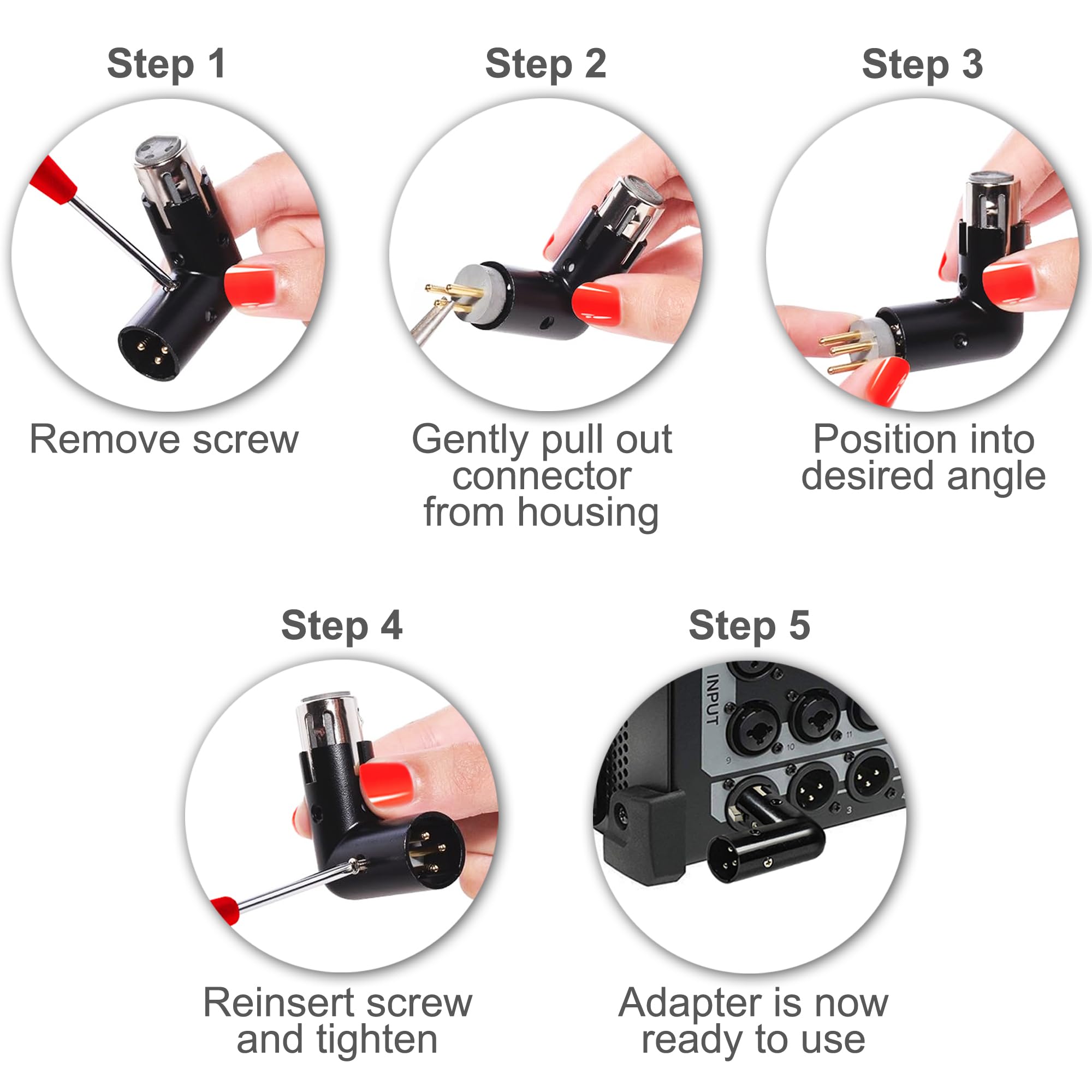 Step 1

Remove screw

Step 2

Gently pull out connector from housing

Step 3

Position into desired angle

Step 4

Reinsert screw and tighten

Step 5

INPUT

9

10

11

3

Adapter is now ready to use