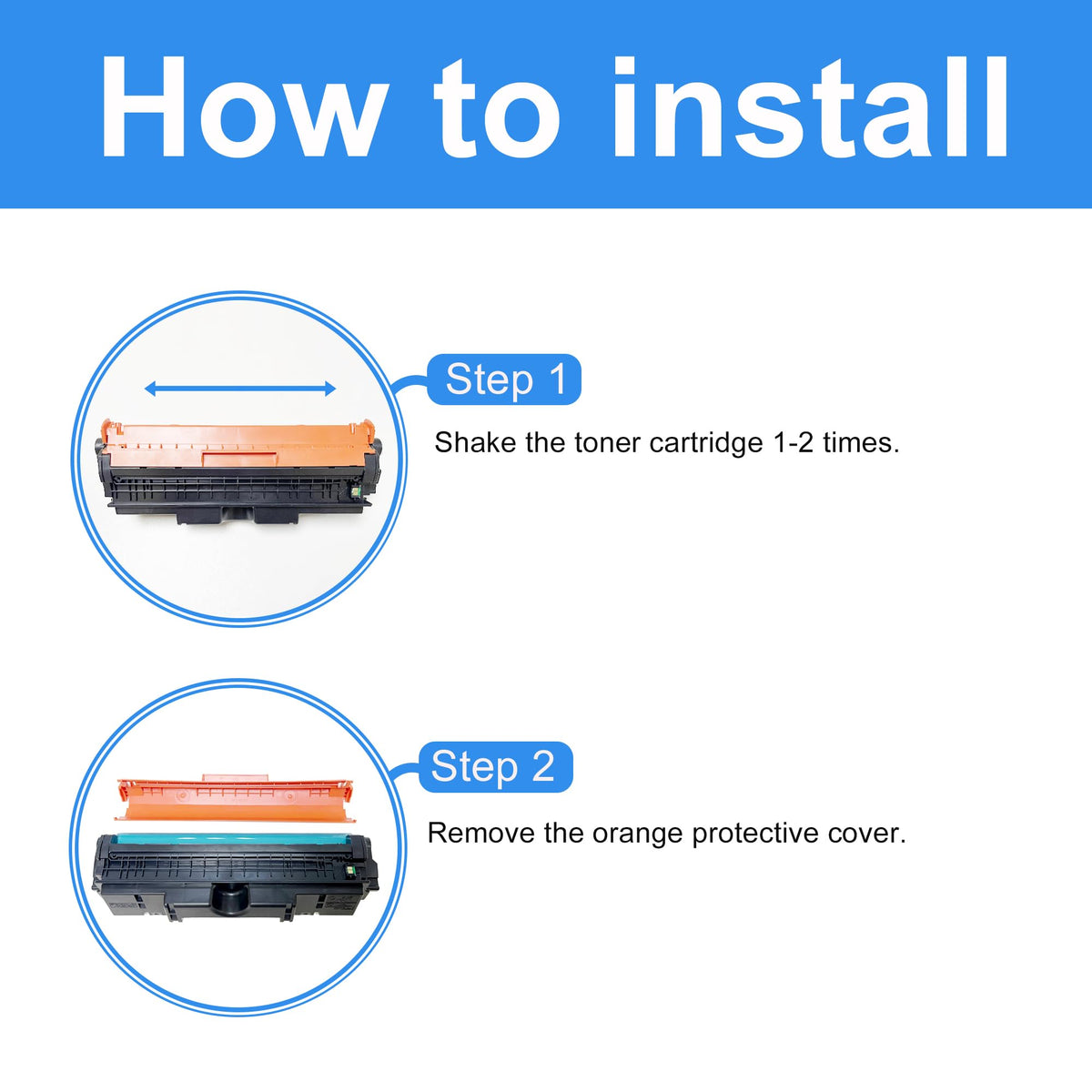 How to install

Step 1

Shake the toner cartridge 1-2 times.

Step 2

Remove the orange protective cover.