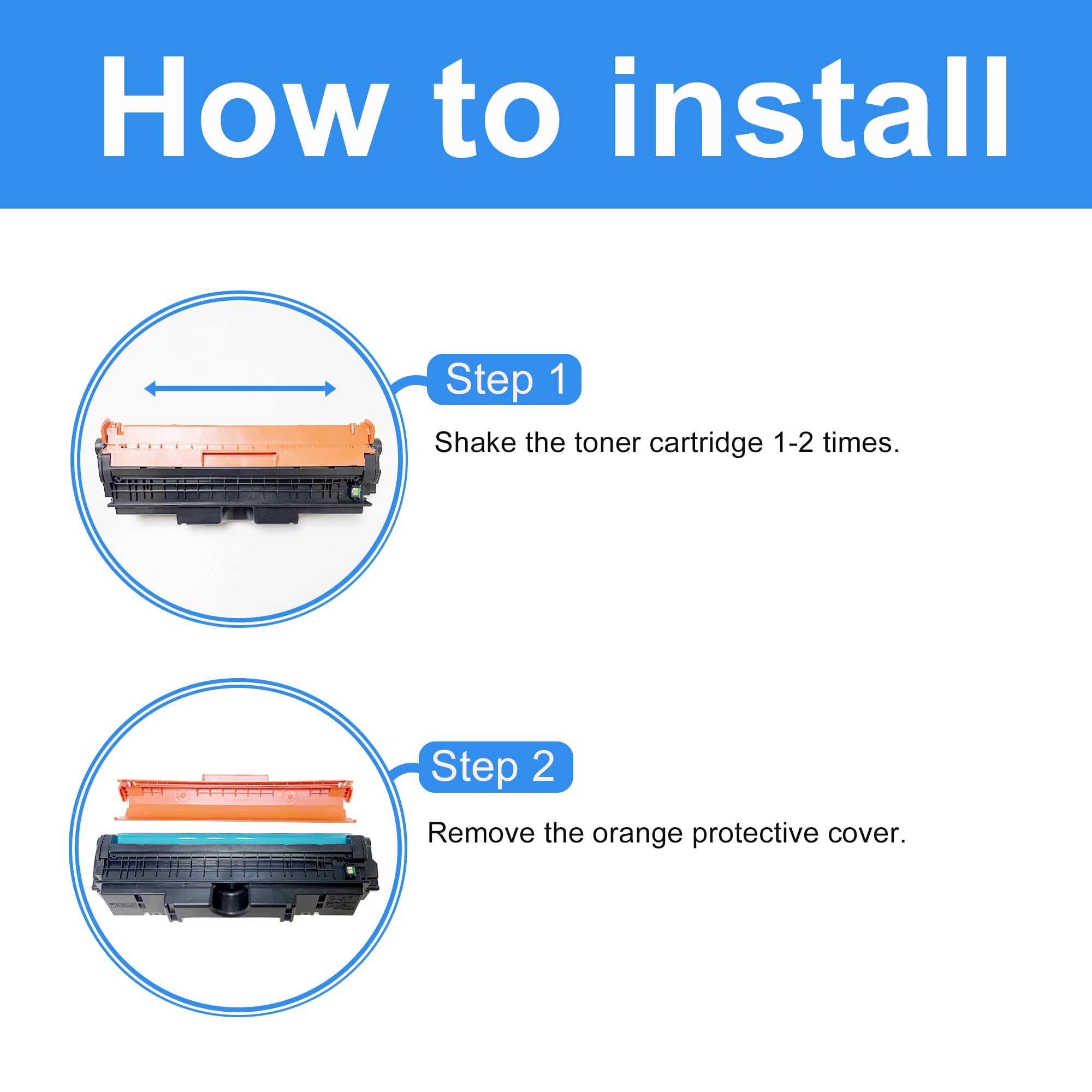 How to install

Step 1

Shake the toner cartridge 1-2 times.

Step 2

Remove the orange protective cover.