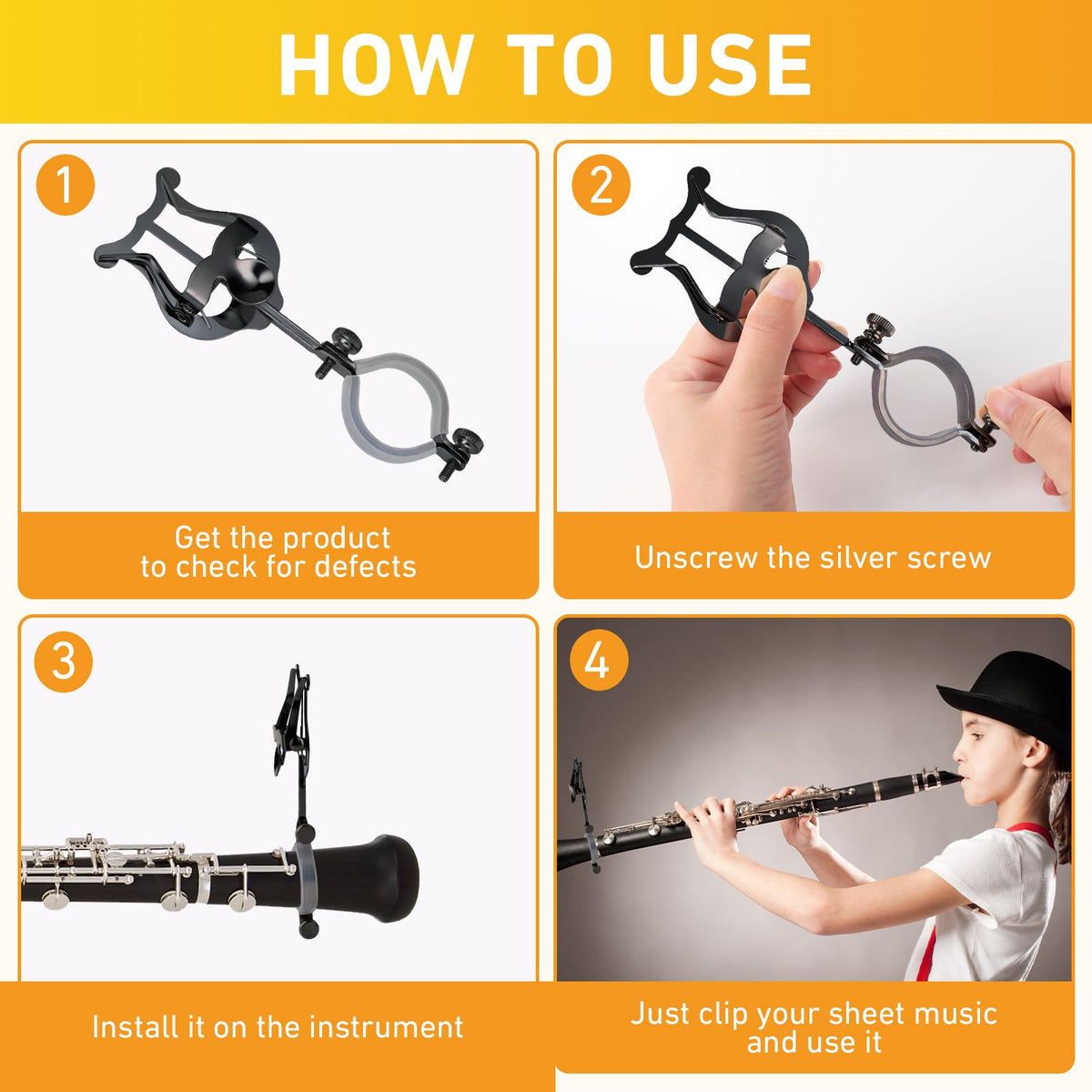 HOW TO USE

1

Get the product
to check for defects

2

Unscrew the silver screw

3

Install it on the instrument

4

Just clip your sheet music
and use it