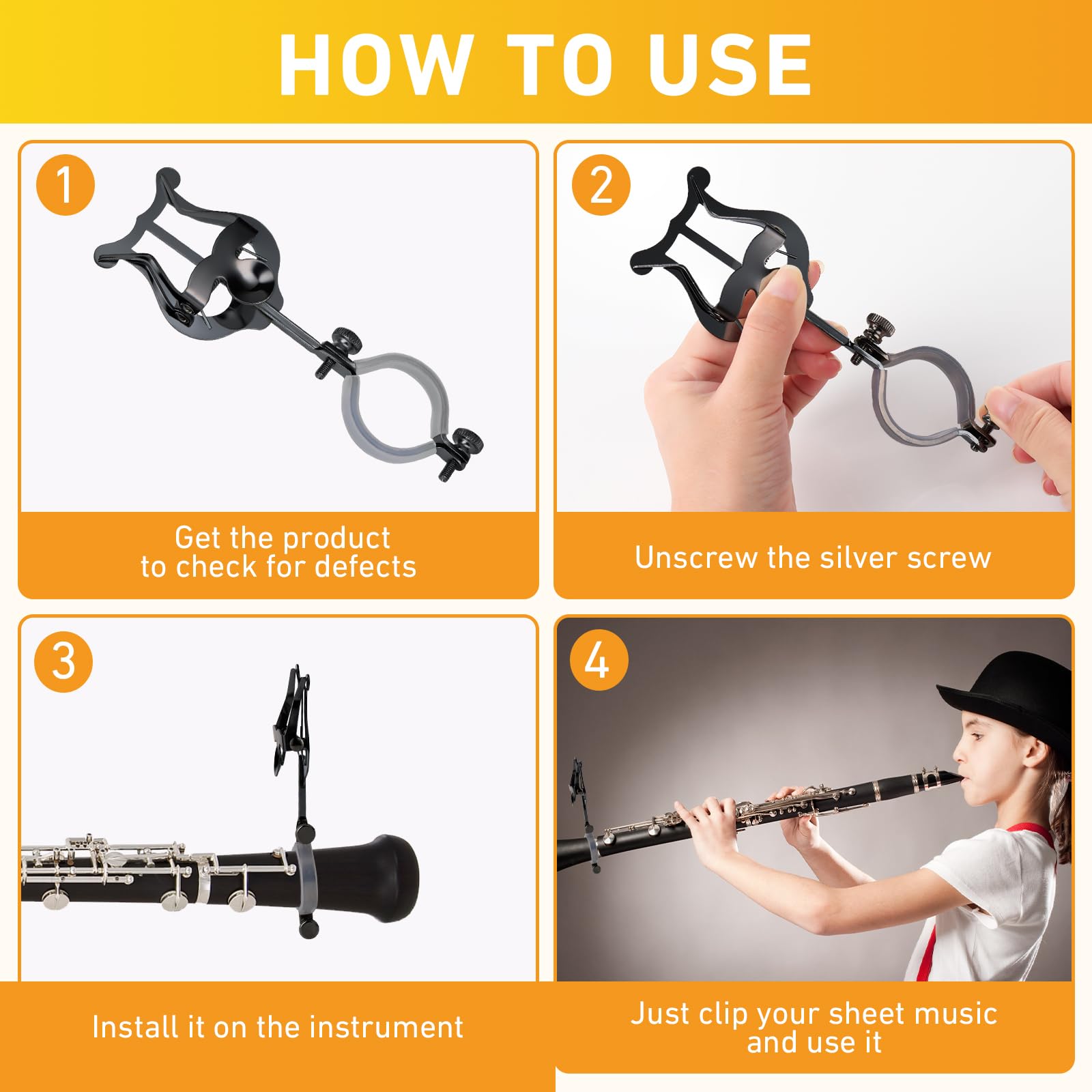 HOW TO USE

1

Get the product to check for defects

2

Unscrew the silver screw

3

Install it on the instrument

4

Just clip your sheet music and use it