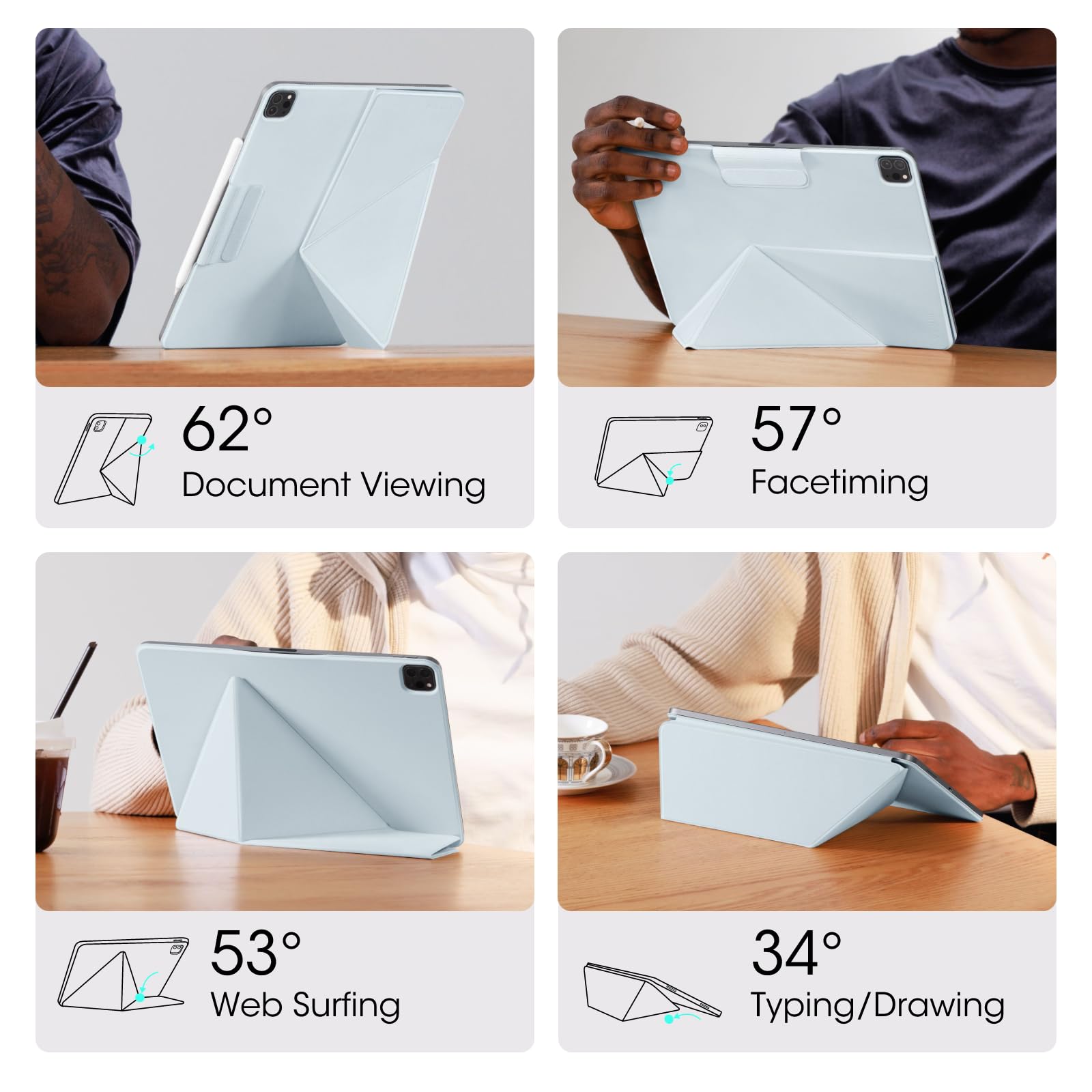 62°
Document Viewing

57°
Facetiming

53°
Web Surfing

34°
Typing/Drawing