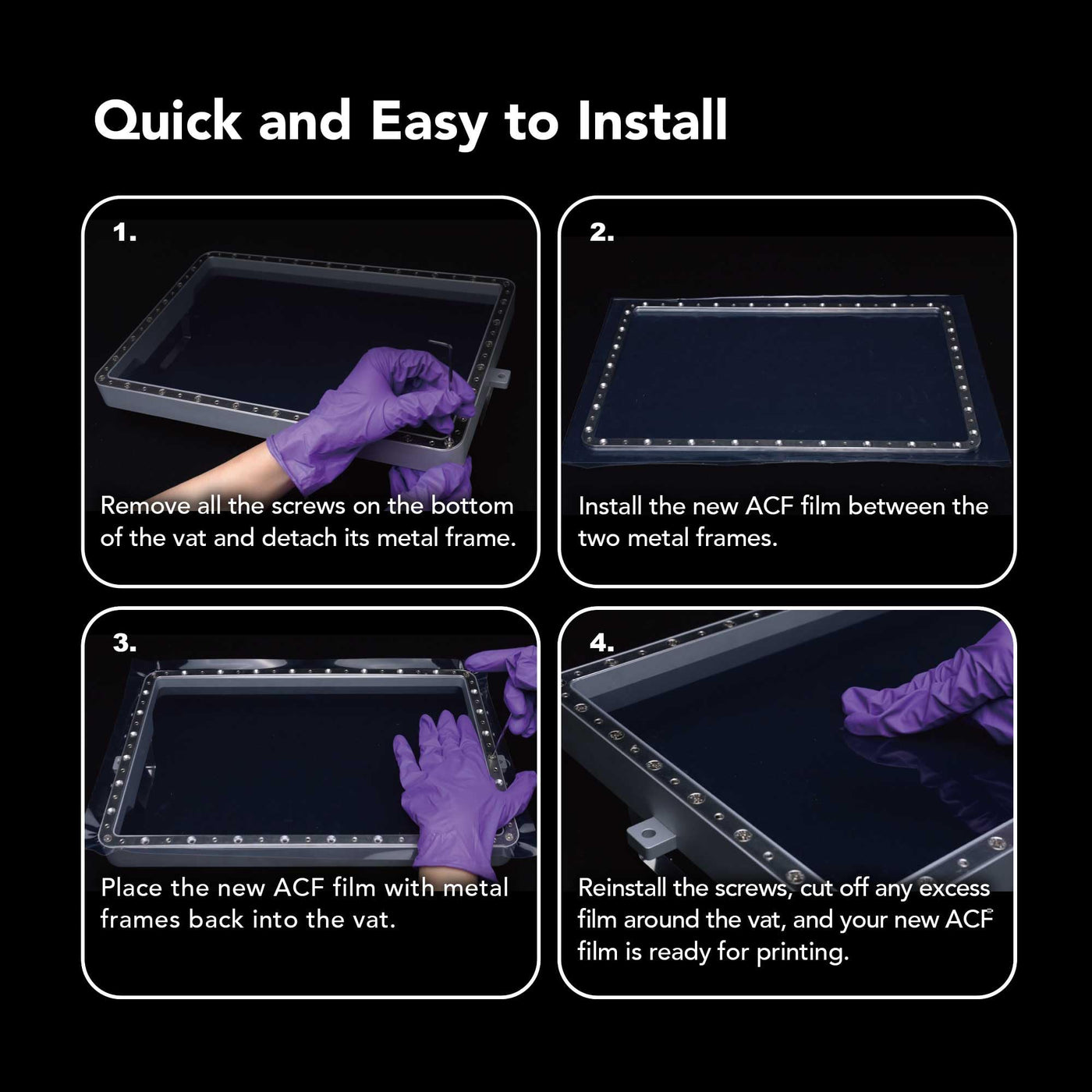 Quick and Easy to Install

1.

Remove all the screws on the bottom of the vat and detach its metal frame.

2.

Install the new ACF film between the two metal frames.

3.

Place the new ACF film with metal frames back into the vat.

4.

Reinstall the screws, cut off any excess film around the vat, and your new ACF film is ready for printing.