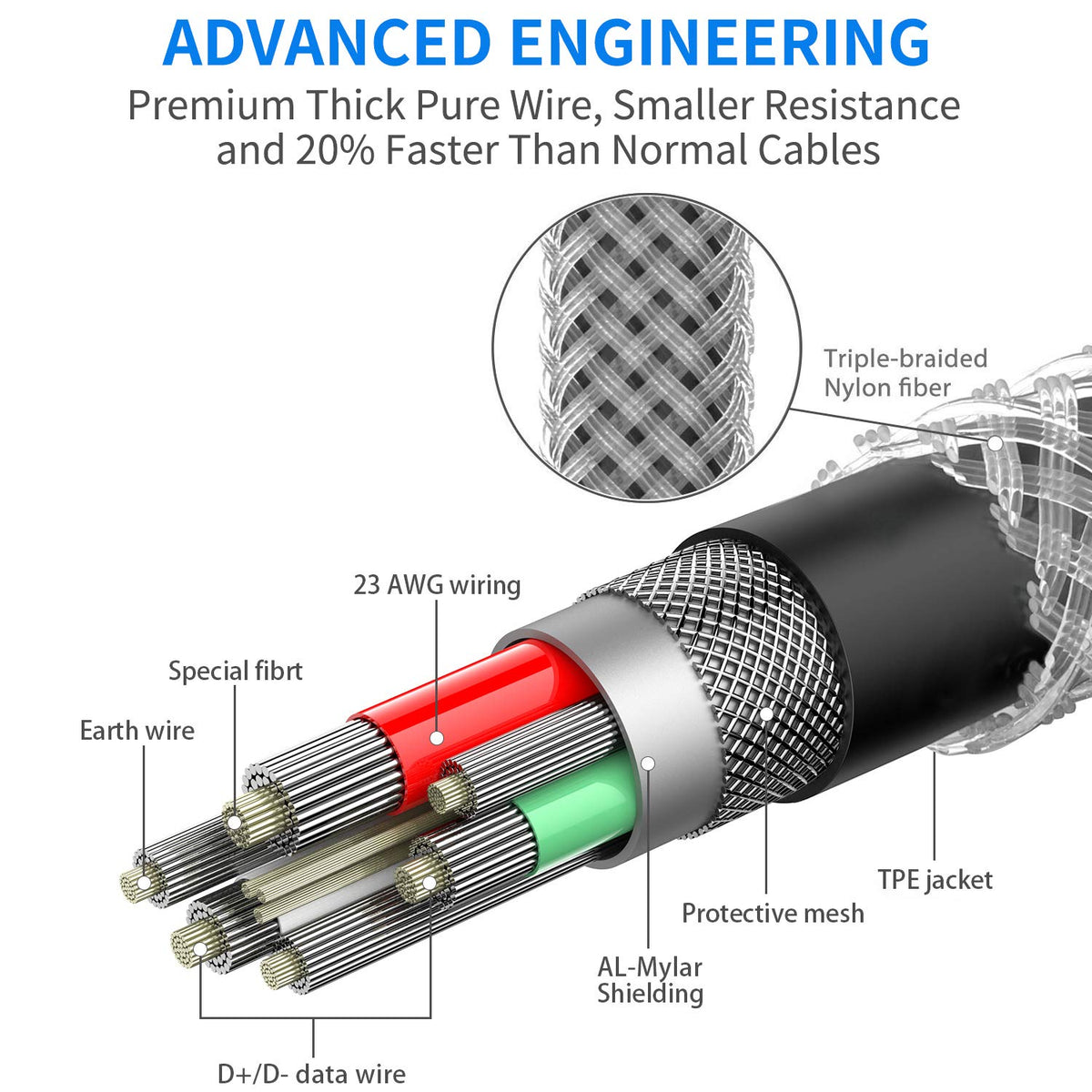 ADVANCED ENGINEERING

Premium Thick Pure Wire, Smaller Resistance and 20% Faster Than Normal Cables

Triple-braided Nylon fiber

23 AWG wiring

Special fibrt

Earth wire

TPE jacket

Protective mesh

AL-Mylar Shielding

D+/D- data wire