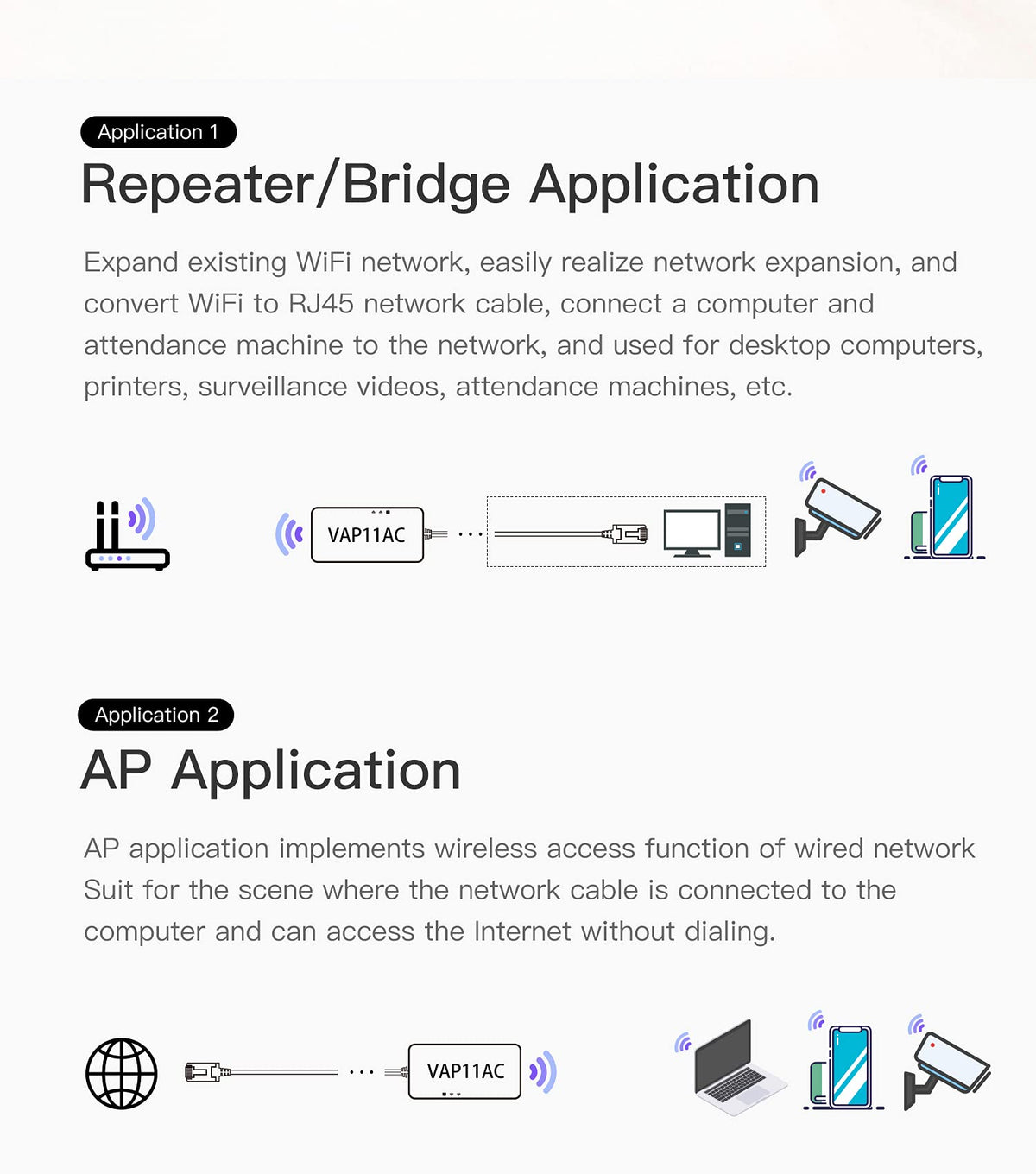 Application 1

Repeater/Bridge Application

Expand existing WiFi network, easily realize network expansion, and convert WiFi to RJ45 network cable, connect a computer and attendance machine to the network, and used for desktop computers, printers, surveillance videos, attendance machines, etc.

VAP11AC

Application 2

AP Application

AP application implements wireless access function of wired network Suit for the scene where the network cable is connected to the computer and can access the Internet without dialing.

VAP11AC