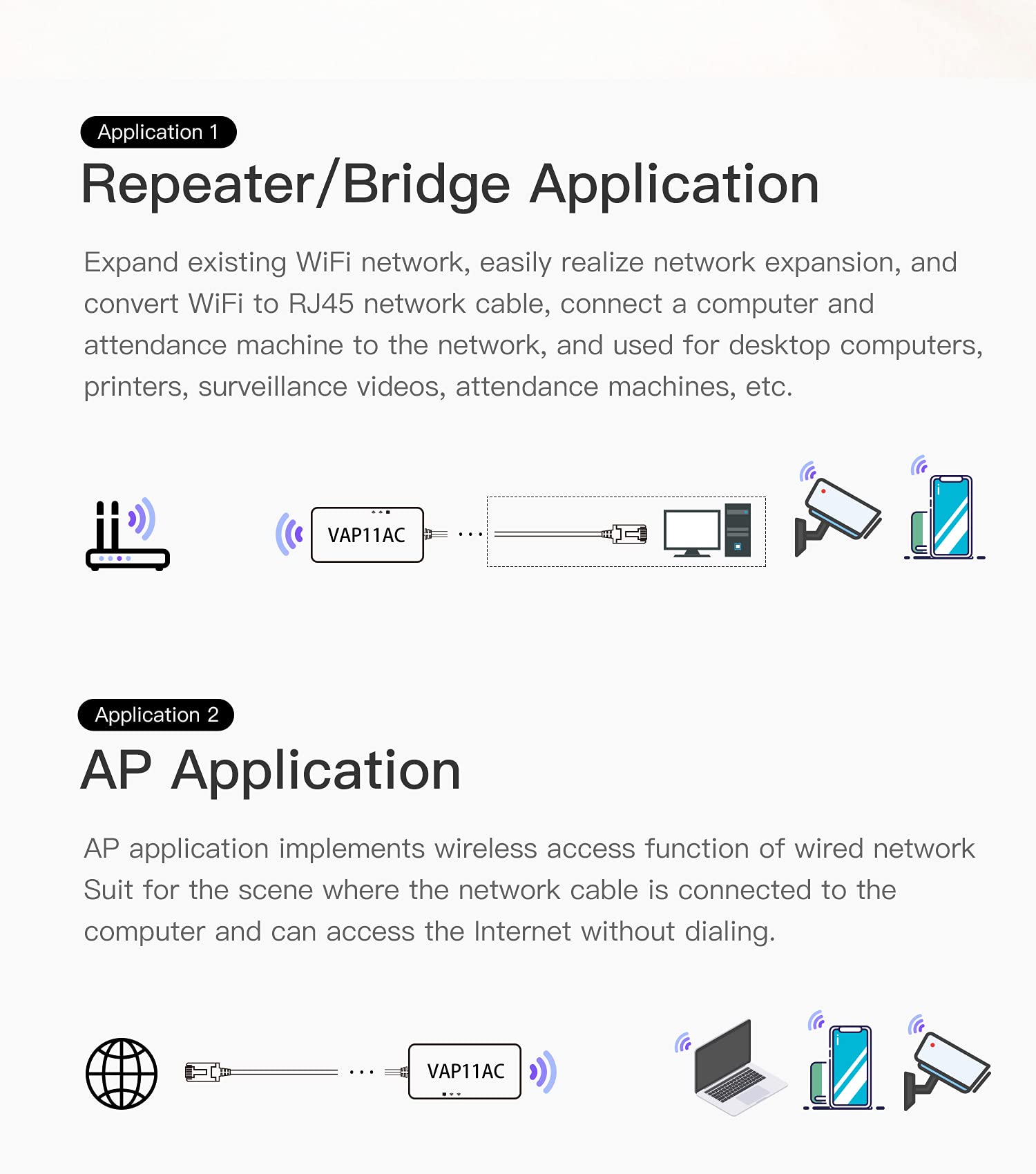 Application 1

Repeater/Bridge Application

Expand existing WiFi network, easily realize network expansion, and convert WiFi to RJ45 network cable, connect a computer and attendance machine to the network, and used for desktop computers, printers, surveillance videos, attendance machines, etc.

VAP11AC

Application 2

AP Application

AP application implements wireless access function of wired network Suit for the scene where the network cable is connected to the computer and can access the Internet without dialing.

VAP11AC