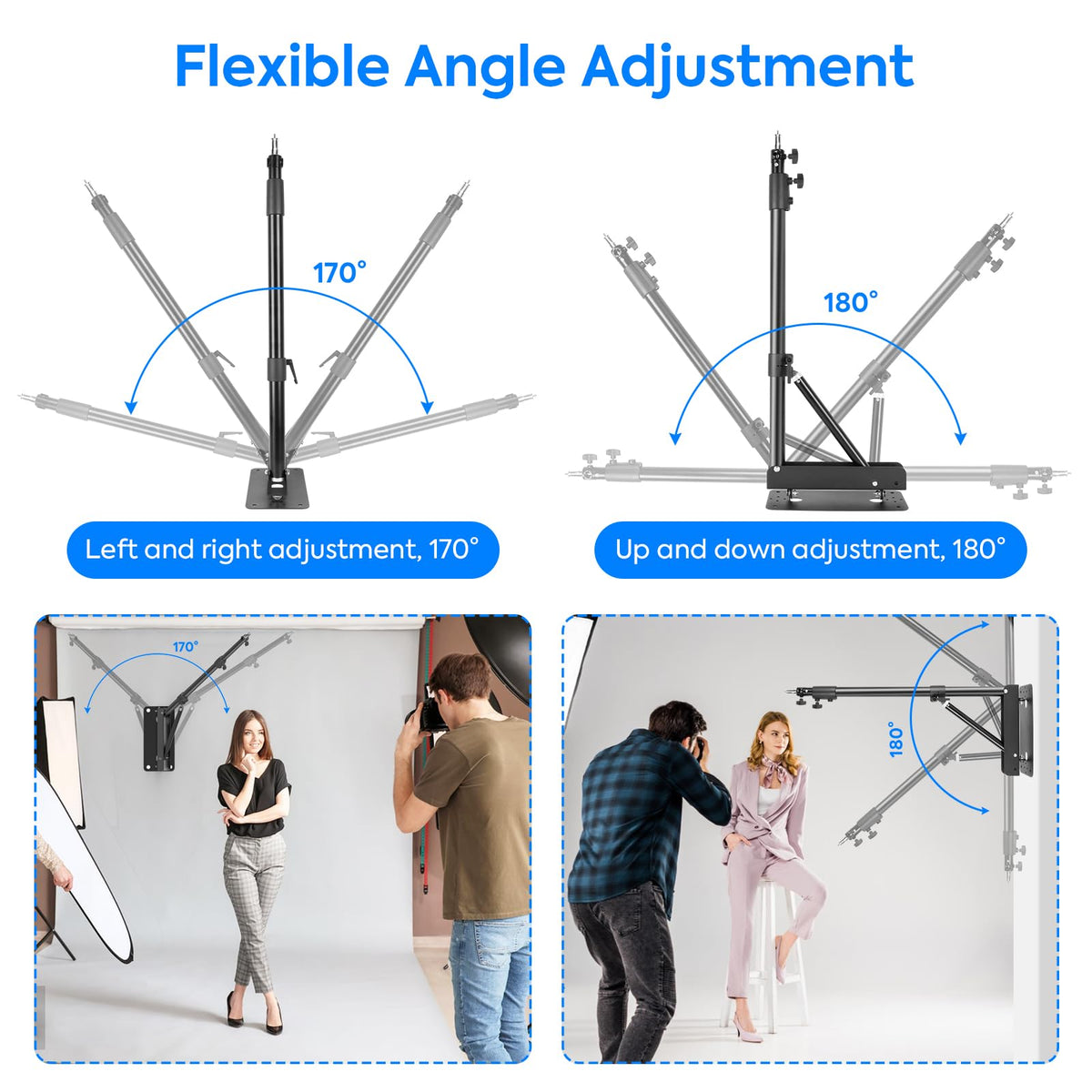 Flexible Angle Adjustment

170°

180°

Left and right adjustment, 170°

Up and down adjustment, 180°

170°

180°