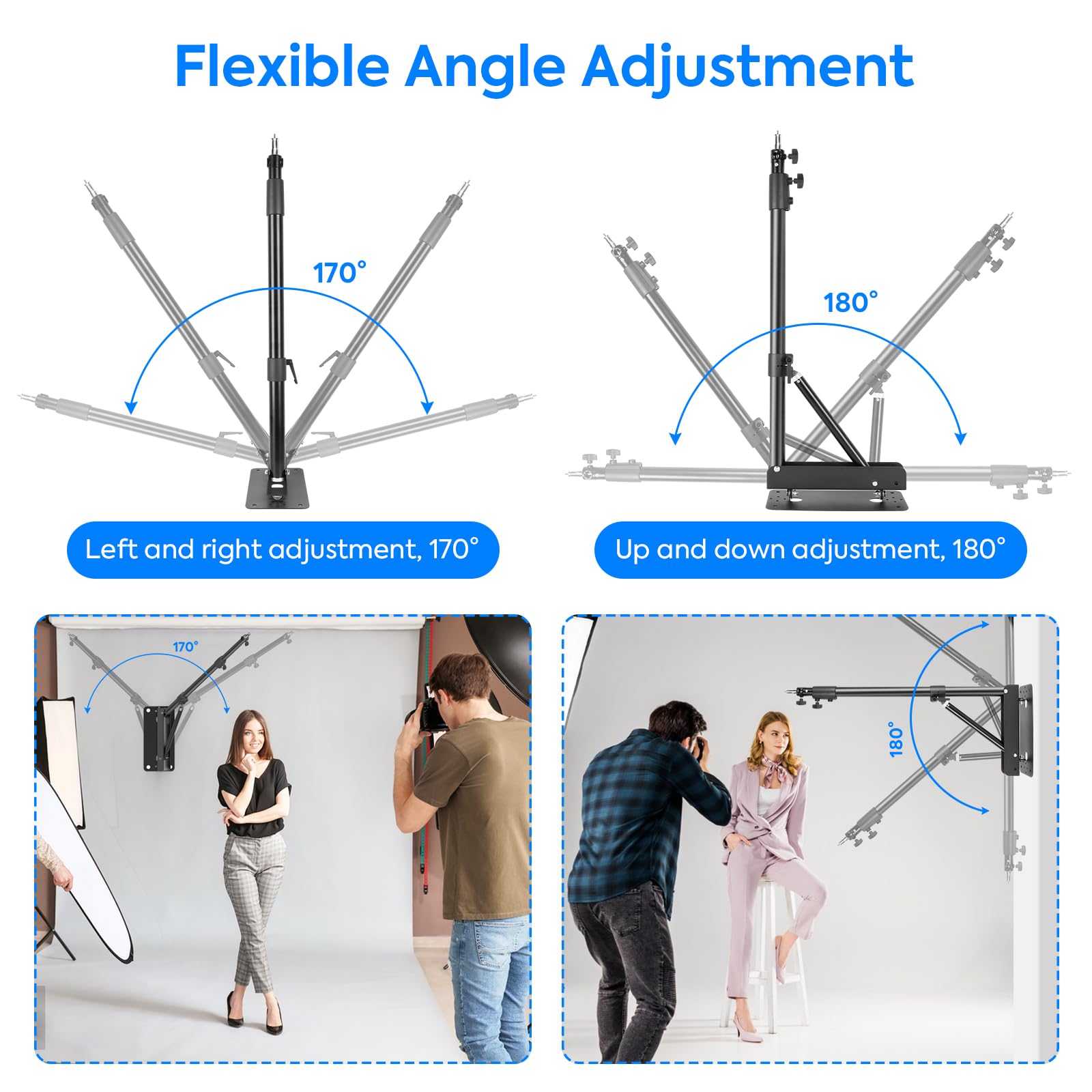 Flexible Angle Adjustment

170°

180°

Left and right adjustment, 170°

Up and down adjustment, 180°

170°

180°