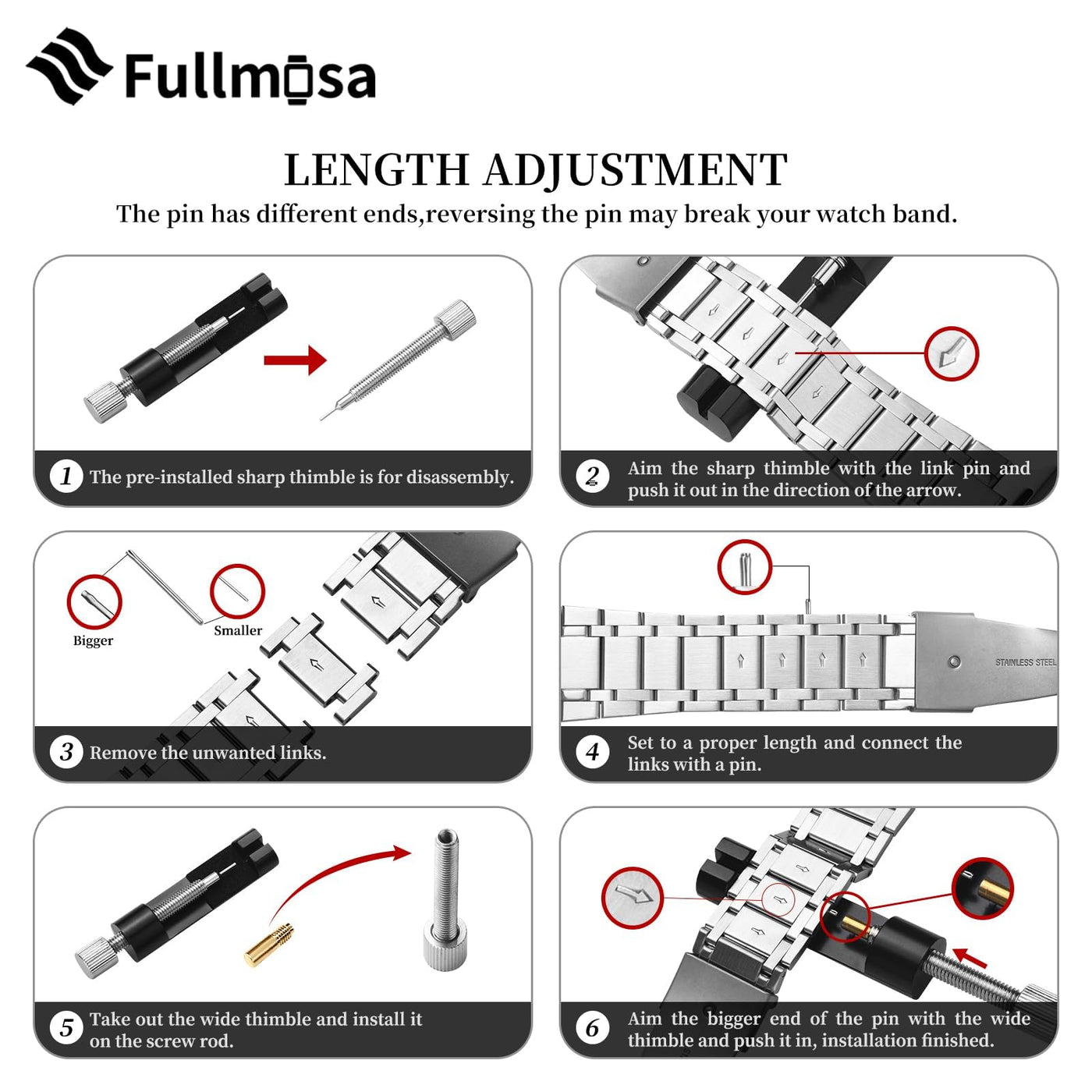 Fullmosa

LENGTH ADJUSTMENT

The pin has different ends,reversing the pin may break your watch band.

1 The pre-installed sharp thimble is for disassembly.

2 Aim the sharp thimble with the link pin and push it out in the direction of the arrow.

Bigger

Smaller

3 Remove the unwanted links.

STAINLESS STEEL

4 Set to a proper length and connect the links with a pin.

5 Take out the wide thimble and install it on the screw rod.

6 Aim the bigger end of the pin with the wide thimble and push it in, installation finished.