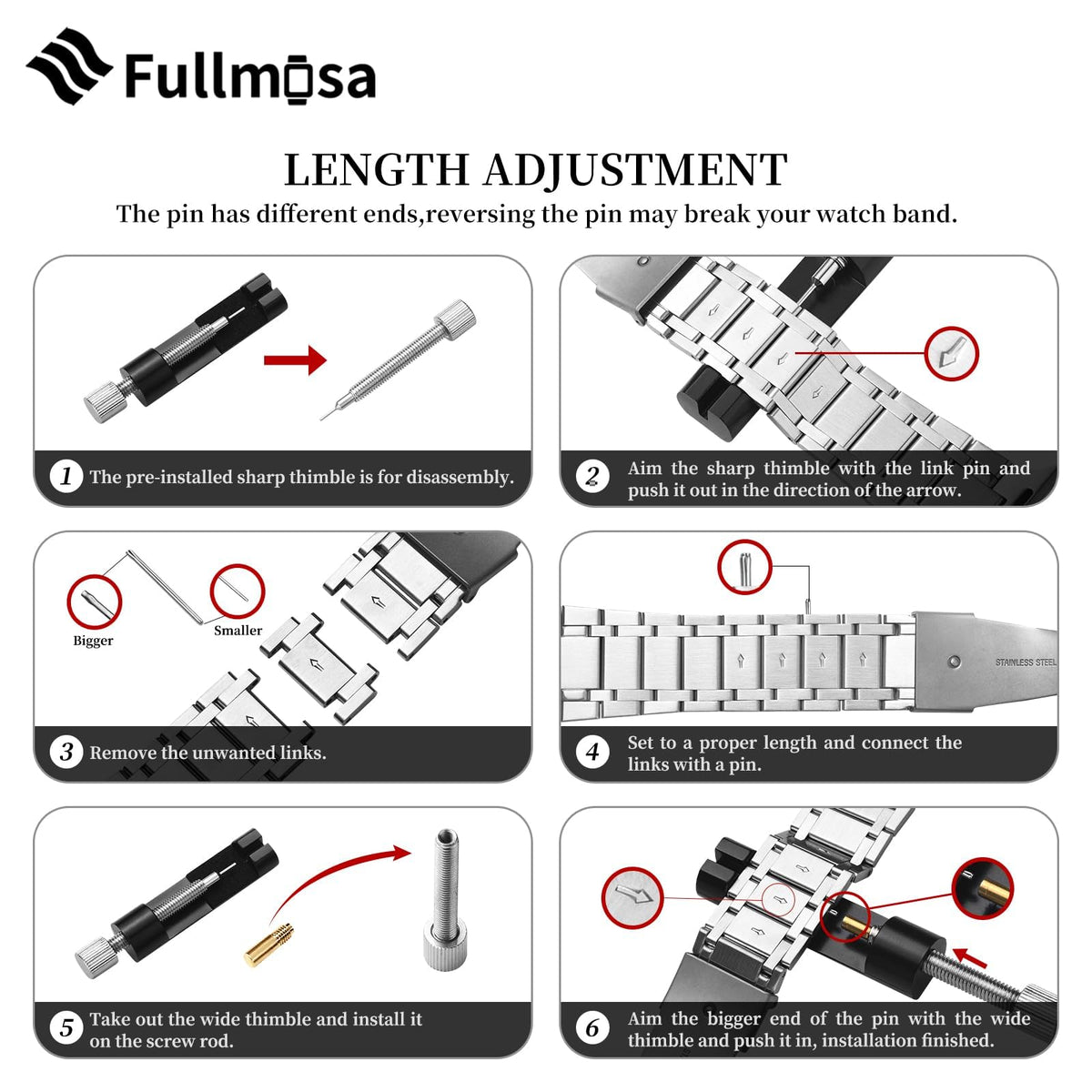 Fullmosa

LENGTH ADJUSTMENT

The pin has different ends,reversing the pin may break your watch band.

1 The pre-installed sharp thimble is for disassembly.

2 Aim the sharp thimble with the link pin and push it out in the direction of the arrow.

Bigger

Smaller

3 Remove the unwanted links.

STAINLESS STEEL

4 Set to a proper length and connect the links with a pin.

5 Take out the wide thimble and install it on the screw rod.

6 Aim the bigger end of the pin with the wide thimble and push it in, installation finished.