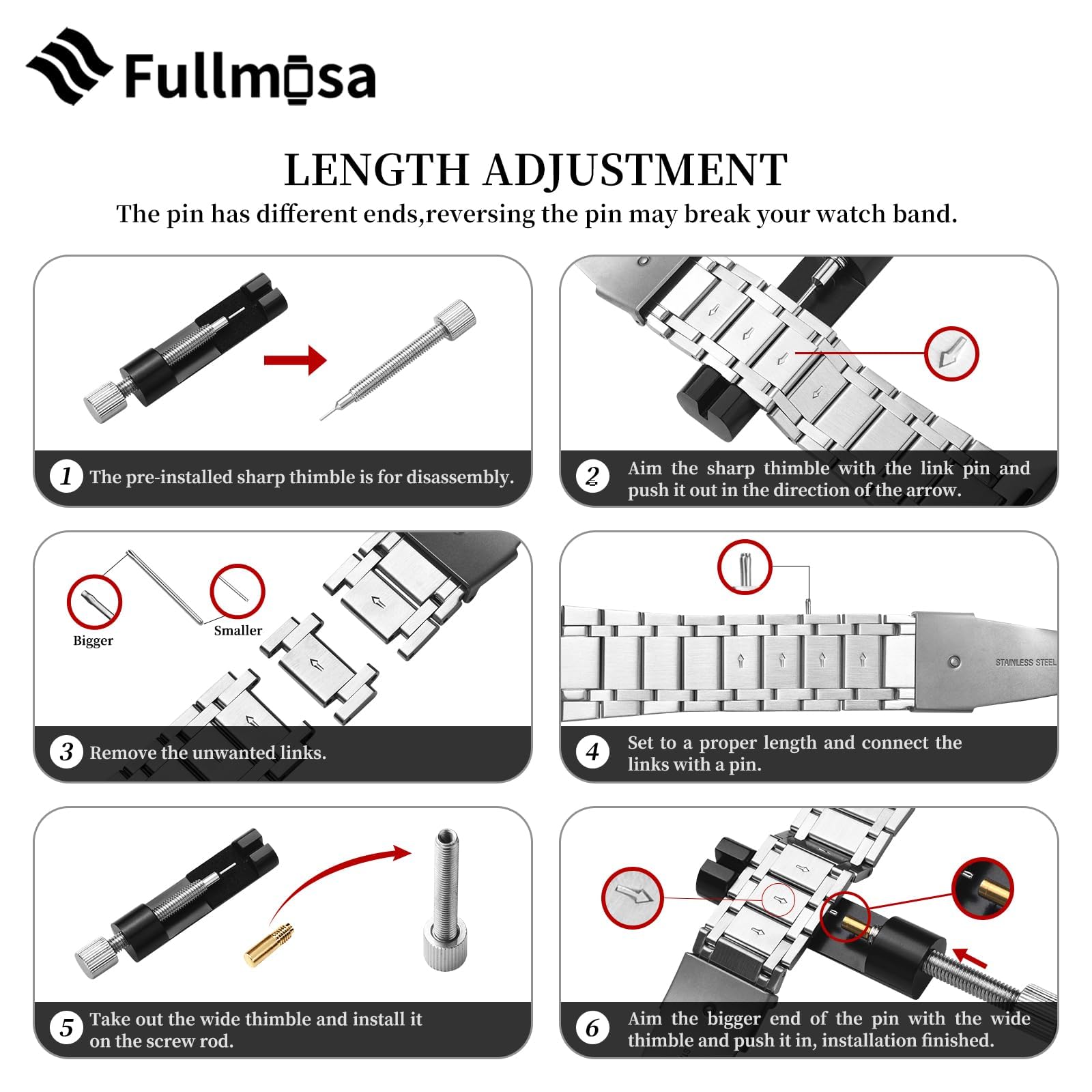 Fullmosa

LENGTH ADJUSTMENT

The pin has different ends,reversing the pin may break your watch band.

1 The pre-installed sharp thimble is for disassembly.

2 Aim the sharp thimble with the link pin and push it out in the direction of the arrow.

Bigger

Smaller

3 Remove the unwanted links.

STAINLESS STEEL

4 Set to a proper length and connect the links with a pin.

5 Take out the wide thimble and install it on the screw rod.

6 Aim the bigger end of the pin with the wide thimble and push it in, installation finished.