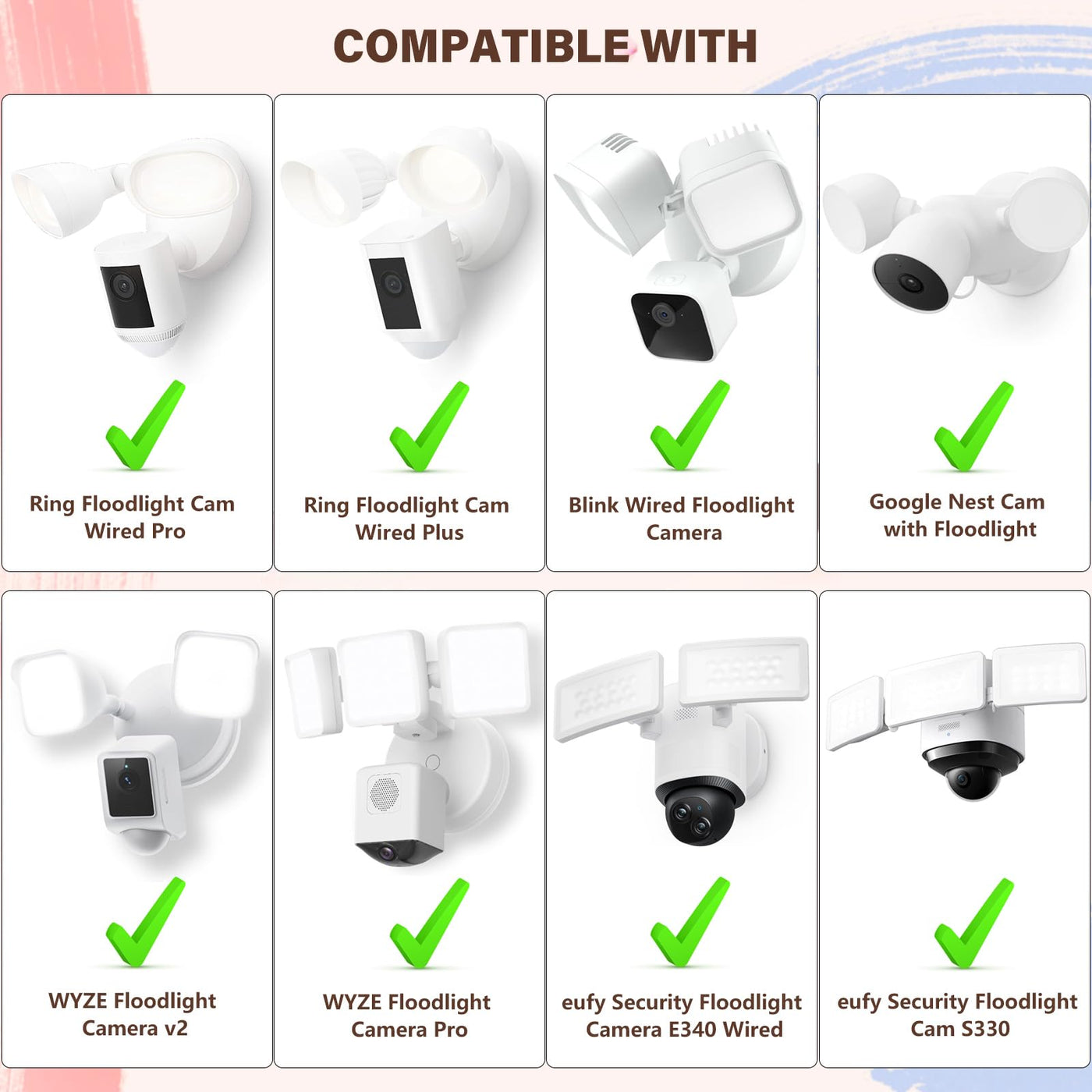 COMPATIBLE WITH

Ring Floodlight Cam Wired Pro

Ring Floodlight Cam Wired Plus

Blink Wired Floodlight Camera

Google Nest Cam with Floodlight

WYZE Floodlight Camera v2

WYZE Floodlight Camera Pro

eufy Security Floodlight Camera E340 Wired

eufy Security Floodlight Cam S330