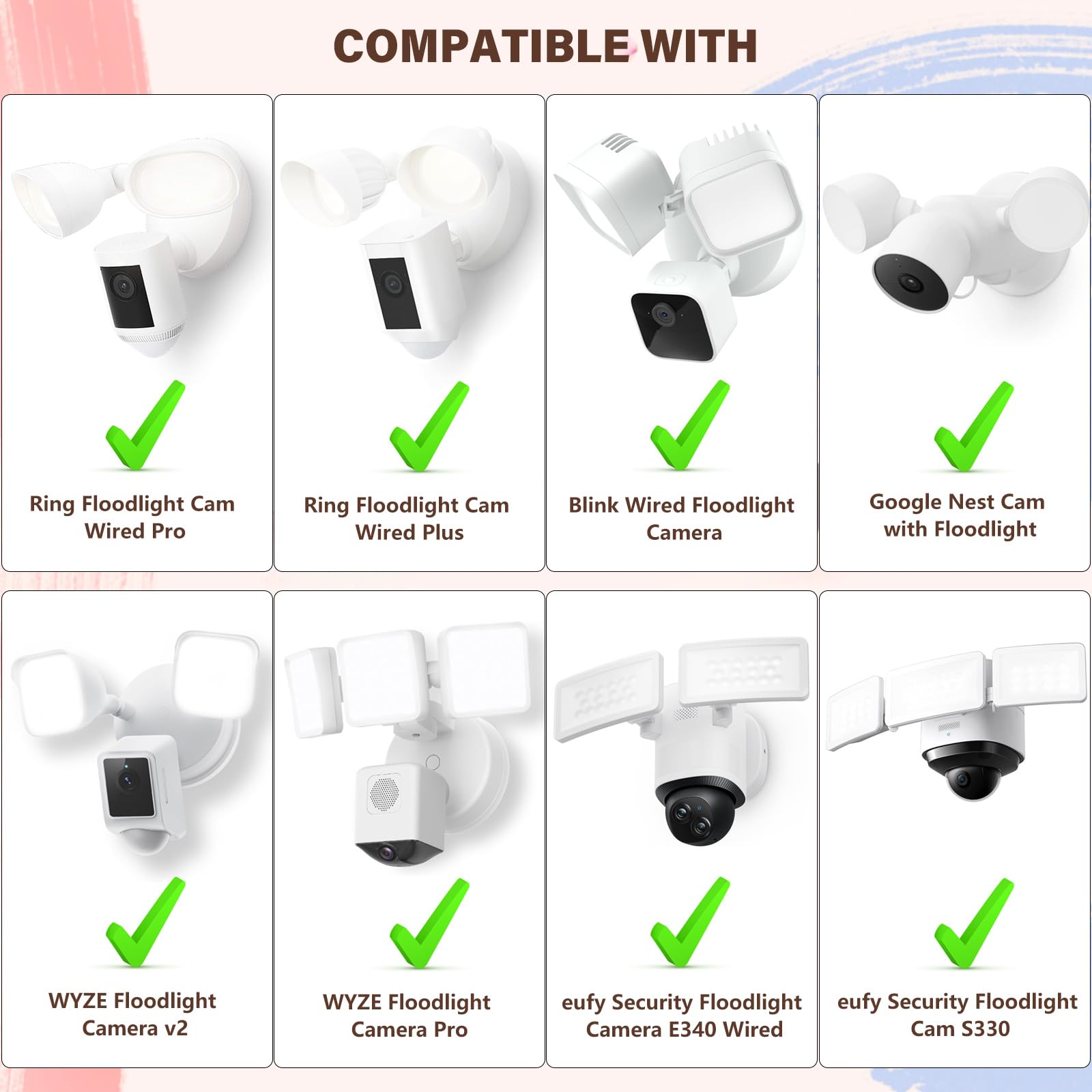 COMPATIBLE WITH

Ring Floodlight Cam Wired Pro

Ring Floodlight Cam Wired Plus

Blink Wired Floodlight Camera

Google Nest Cam with Floodlight

WYZE Floodlight Camera v2

WYZE Floodlight Camera Pro

eufy Security Floodlight Camera E340 Wired

eufy Security Floodlight Cam S330