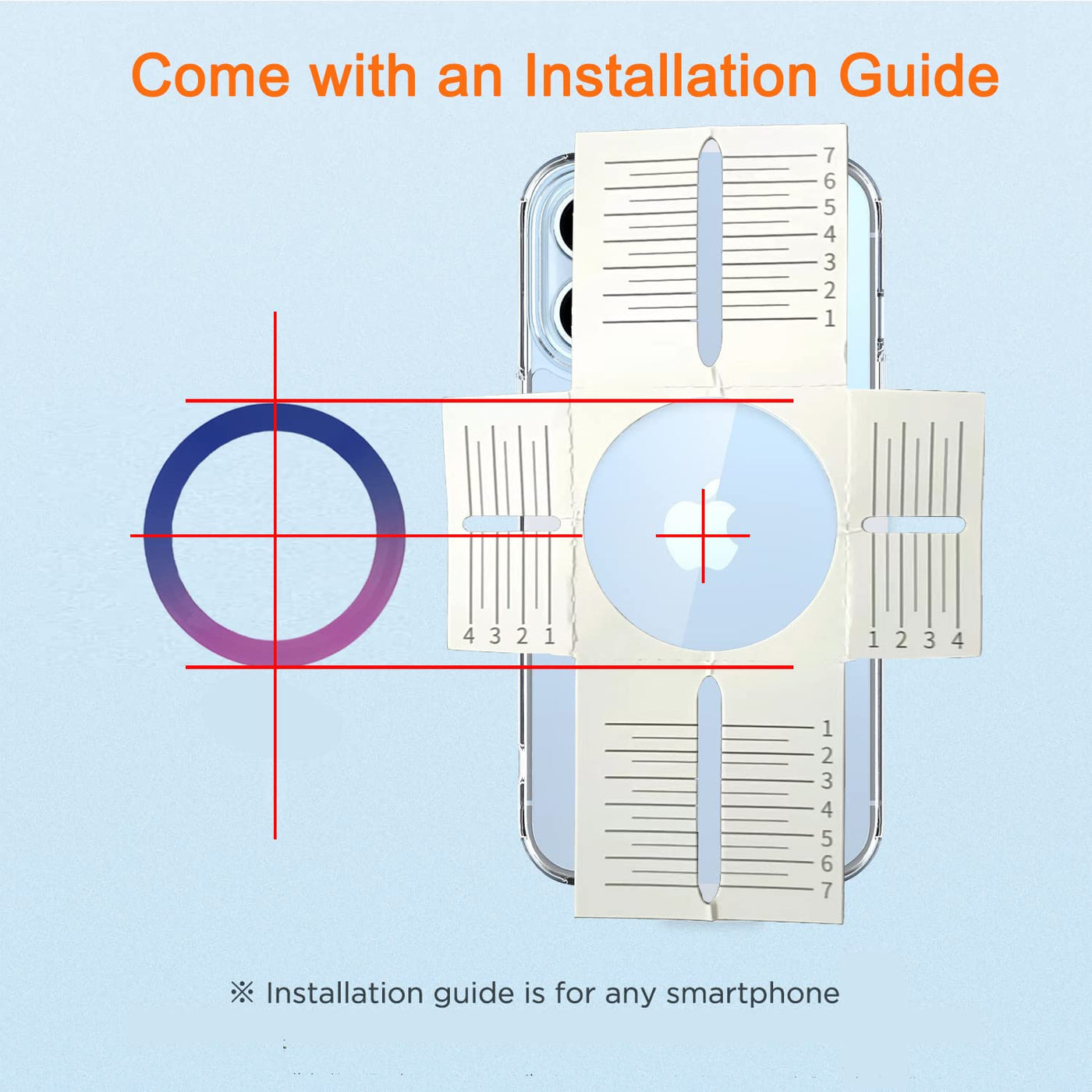 Come with an Installation Guide

7
6
5
4
3
2
1

4 3 2 1

1 2 3 4

1
2
3
4
5
6
7

※ Installation guide is for any smartphone