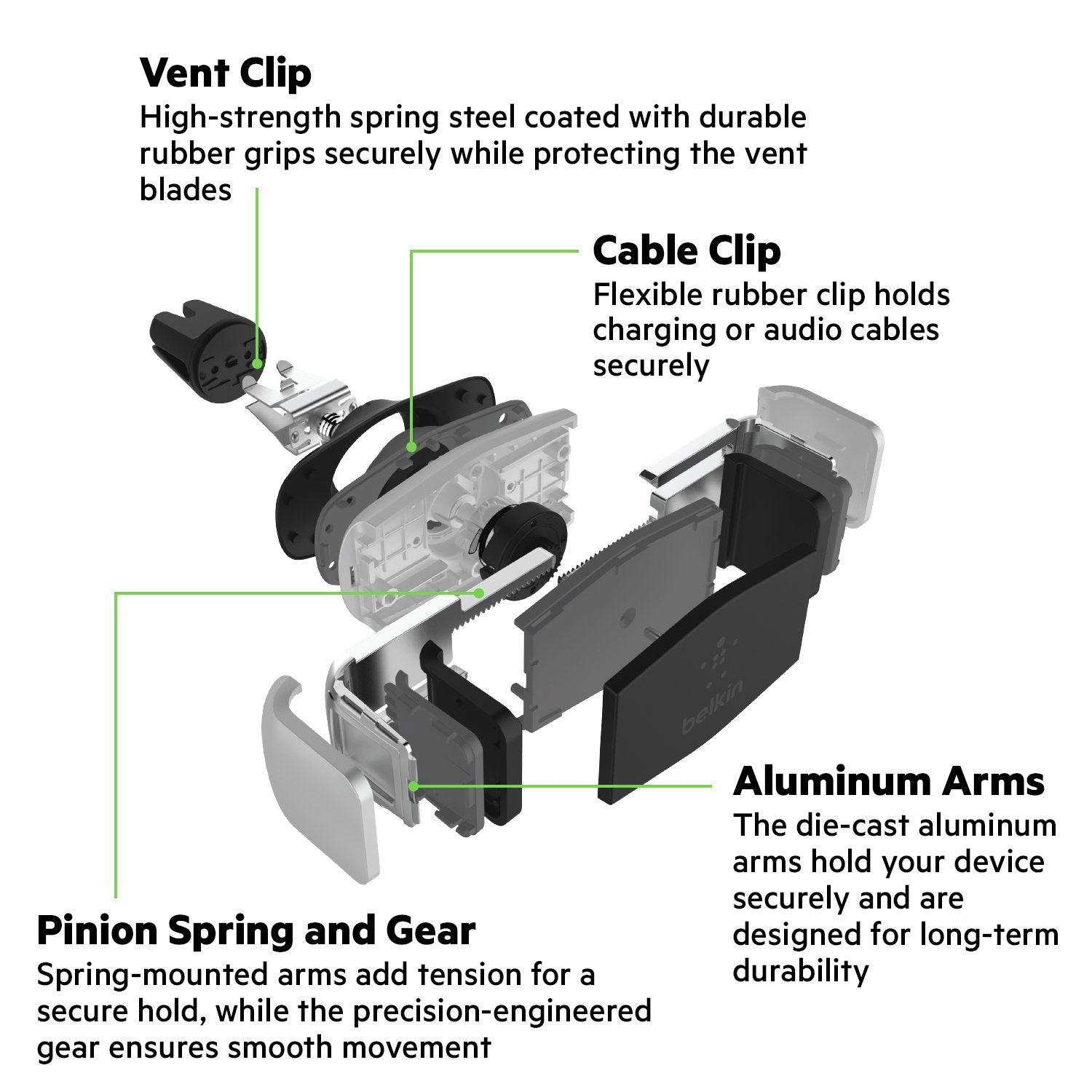 Vent Clip
High-strength spring steel coated with durable rubber grips securely while protecting the vent blades

Cable Clip
Flexible rubber clip holds charging or audio cables securely

belkin

Aluminum Arms
The die-cast aluminum arms hold your device securely and are designed for long-term durability

Pinion Spring and Gear
Spring-mounted arms add tension for a secure hold, while the precision-engineered gear ensures smooth movement