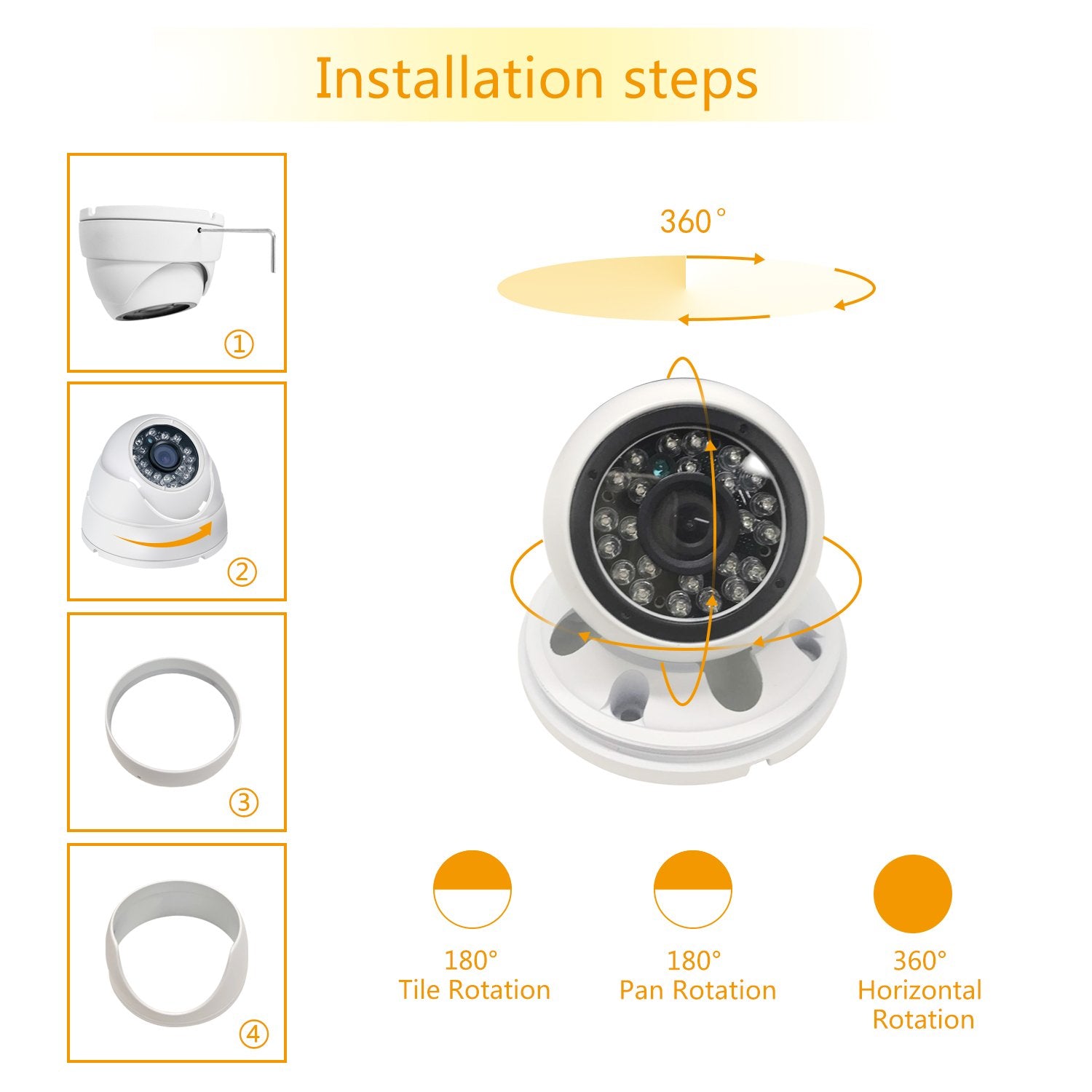 Installation steps

①

②

③

④

360°

180°
Tile Rotation

180°
Pan Rotation

360°
Horizontal
Rotation