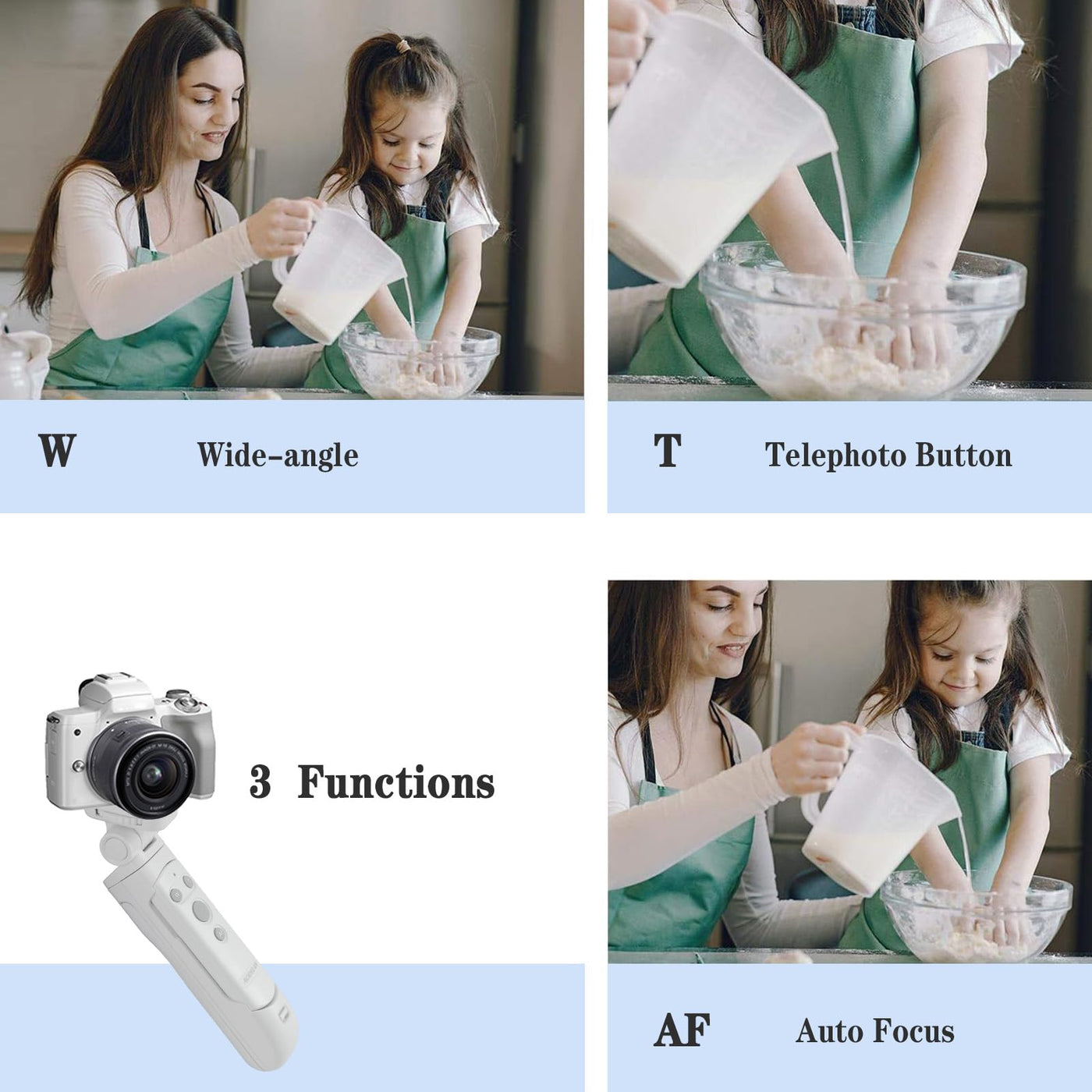 W Wide-angle

T Telephoto Button

3 Functions

AF Auto Focus