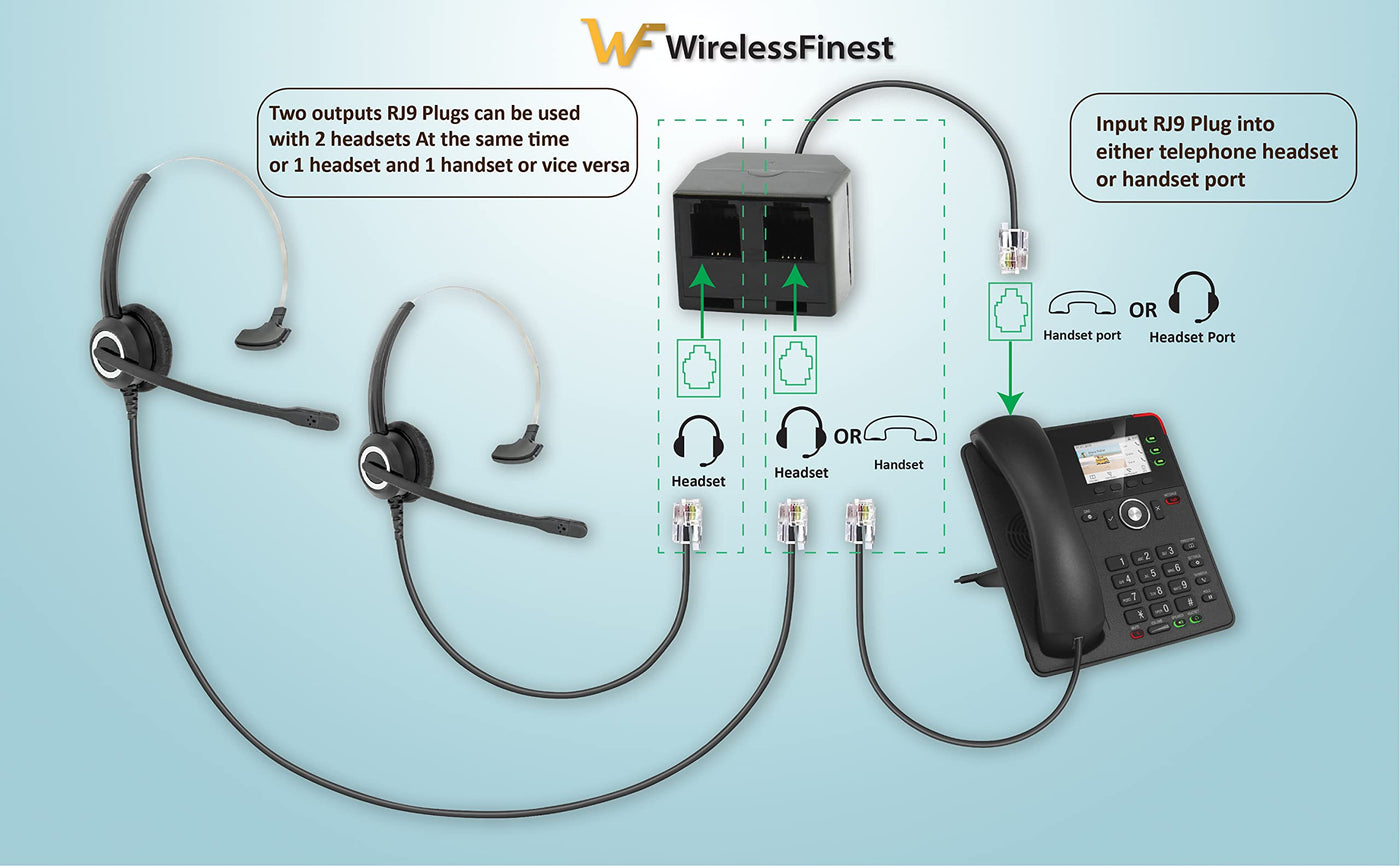 WF WirelessFinest

Two outputs RJ9 Plugs can be used with 2 headsets At the same time or 1 headset and 1 handset or vice versa

Input RJ9 Plug into either telephone headset or handset port

Handset port OR Headset Port

Headset

Headset OR Handset