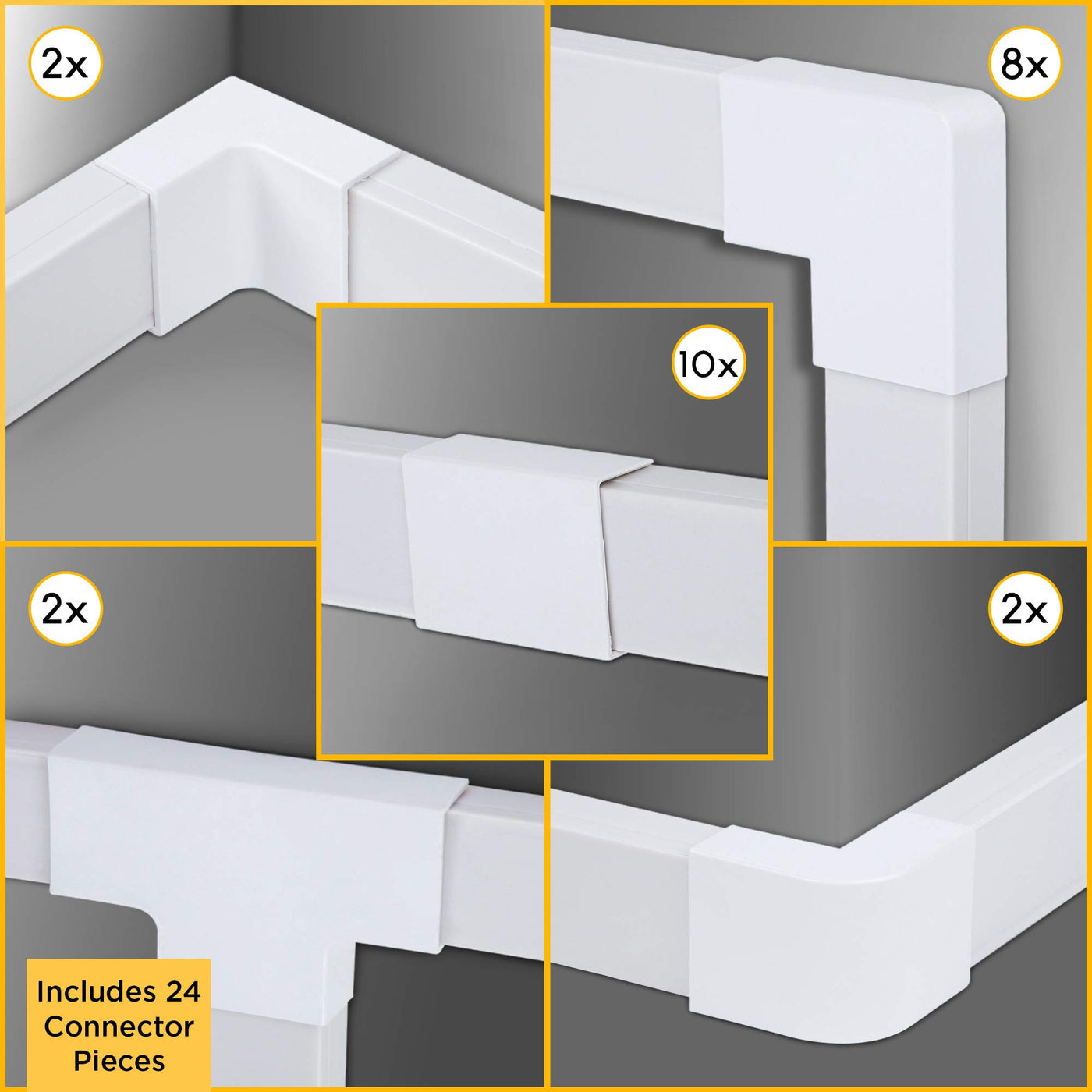 2x

8x

10x

2x

2x

Includes 24 Connector Pieces