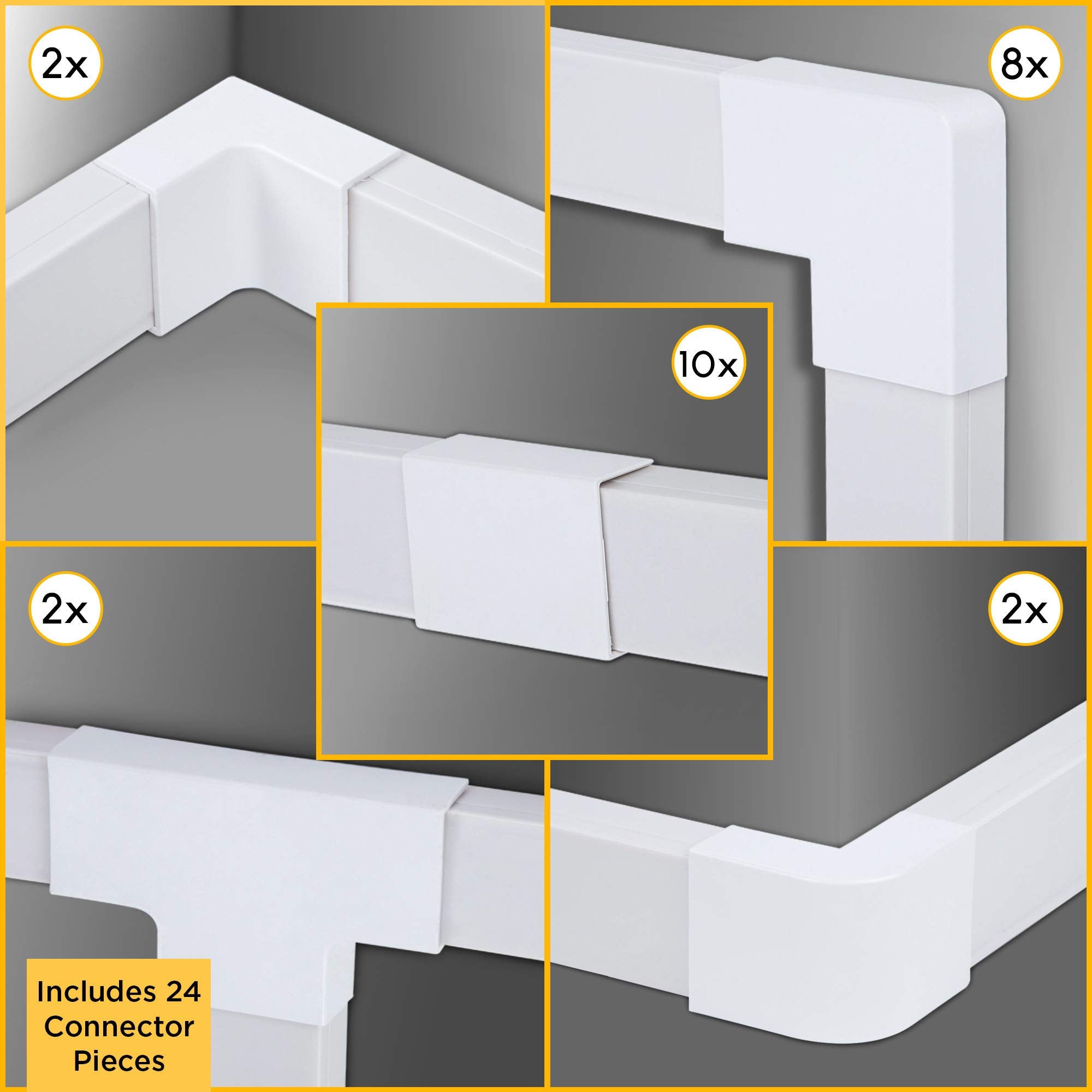 2x

8x

10x

2x

2x

Includes 24 Connector Pieces