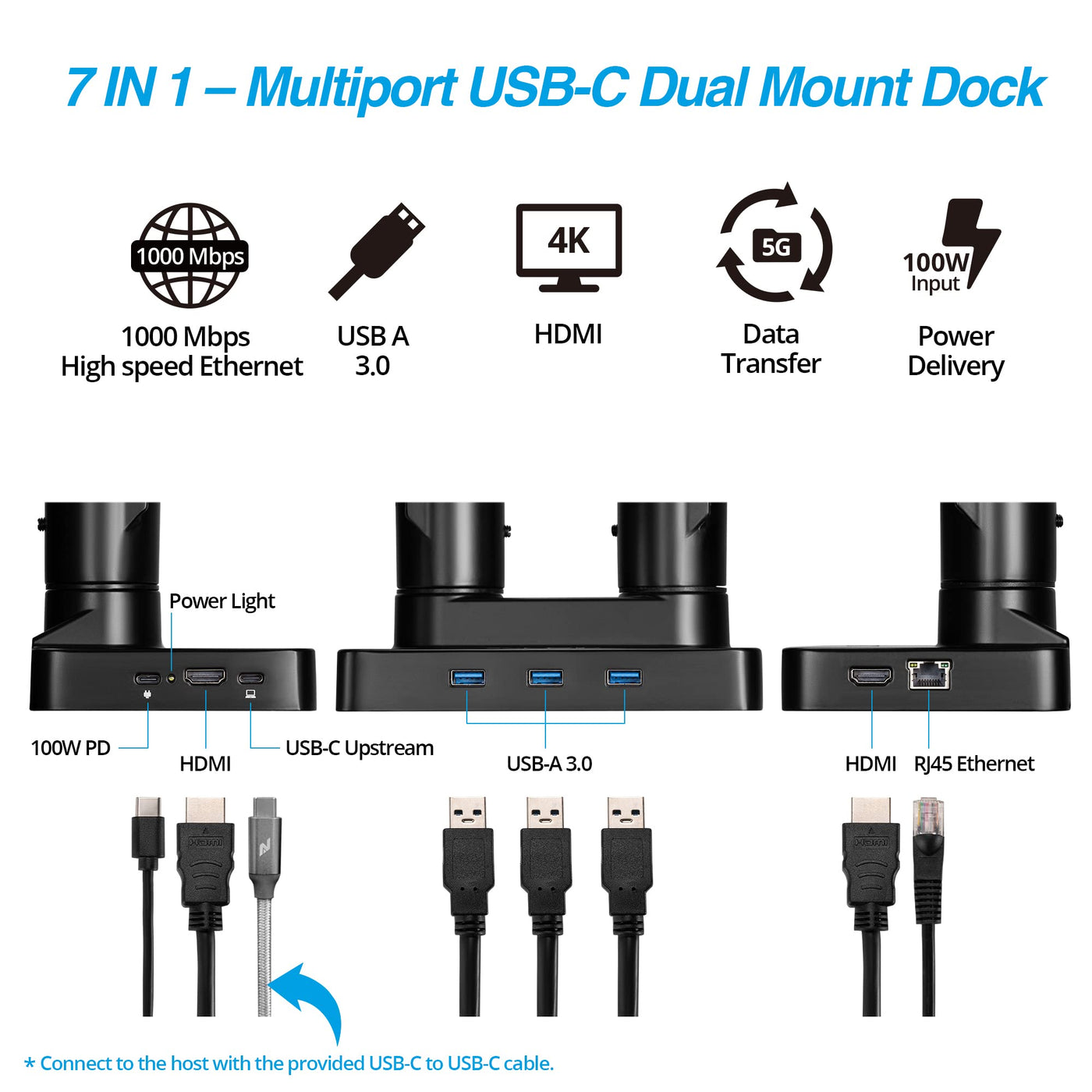 7 IN 1 – Multiport USB-C Dual Mount Dock

1000 Mbps

1000 Mbps
High speed Ethernet

USB A
3.0

4K

HDMI

5G

Data
Transfer

100W
Input

Power
Delivery

Power Light

100W PD

HDMI

USB-C Upstream

USB-A 3.0

HDMI

RJ45 Ethernet

HDMI

HDMI

* Connect to the host with the provided USB-C to USB-C cable.